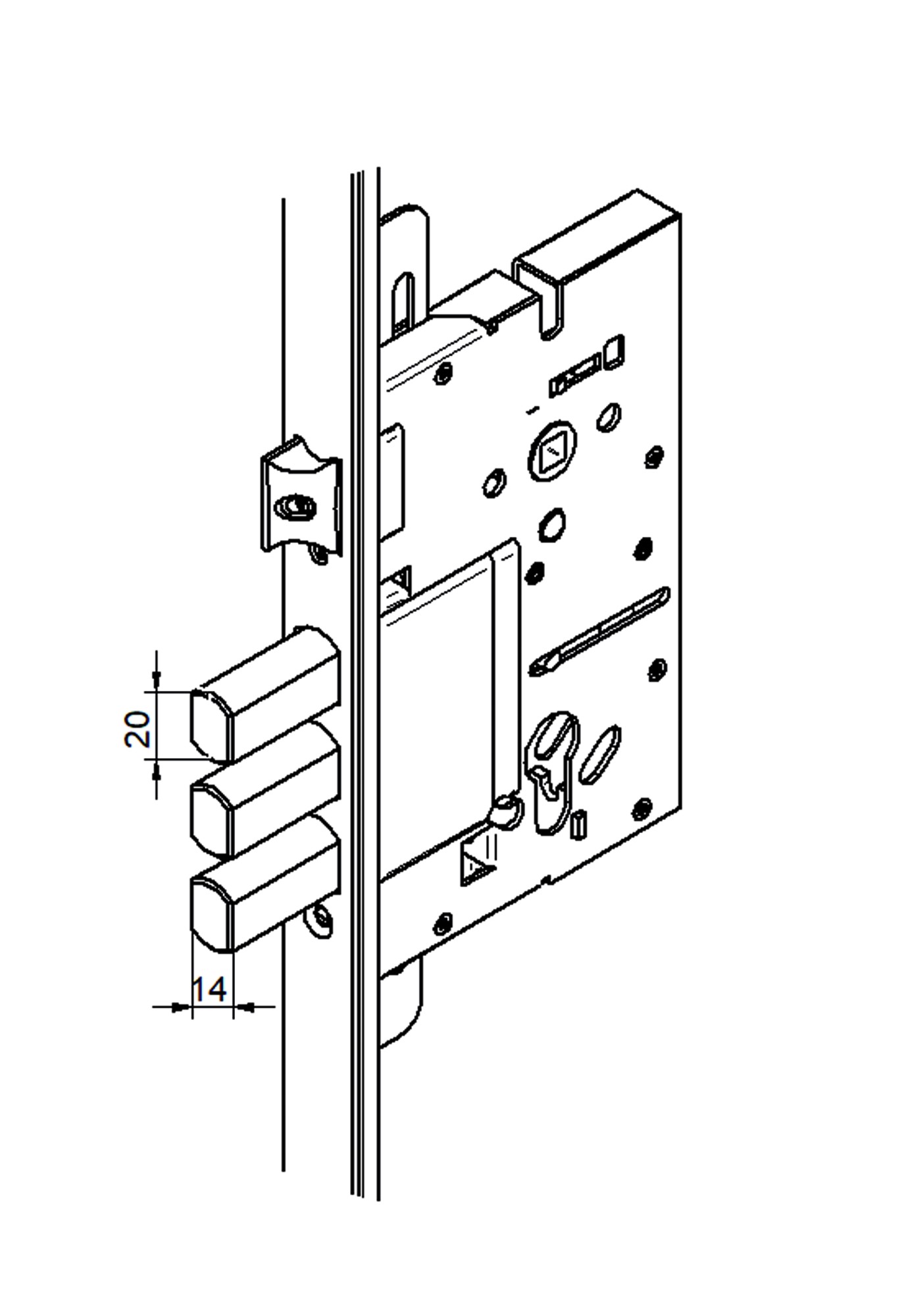 20

14