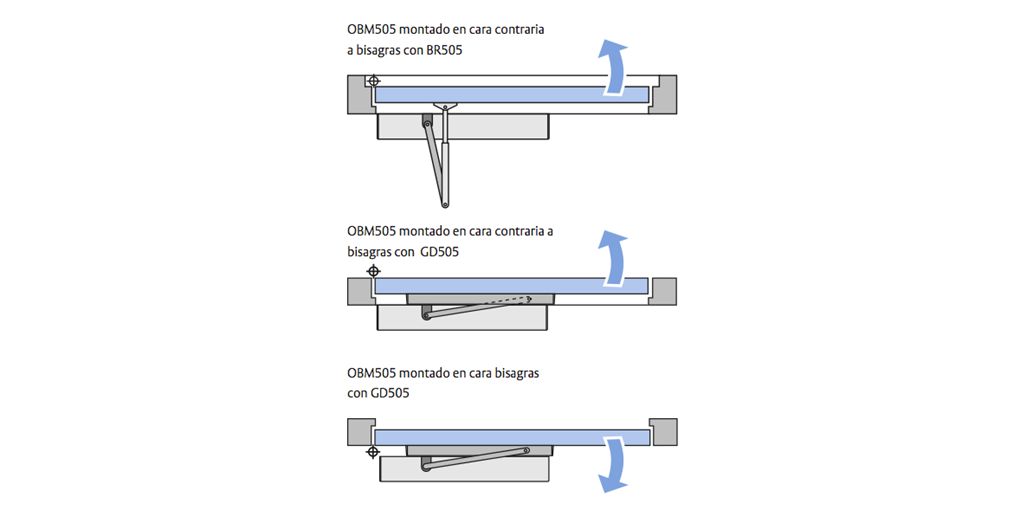 OBM505 montado en cara contraria a bisagras con BR505

OBM505 montado en cara contraria a bisagras con GD505

OBM505 montado en cara bisagras con GD505