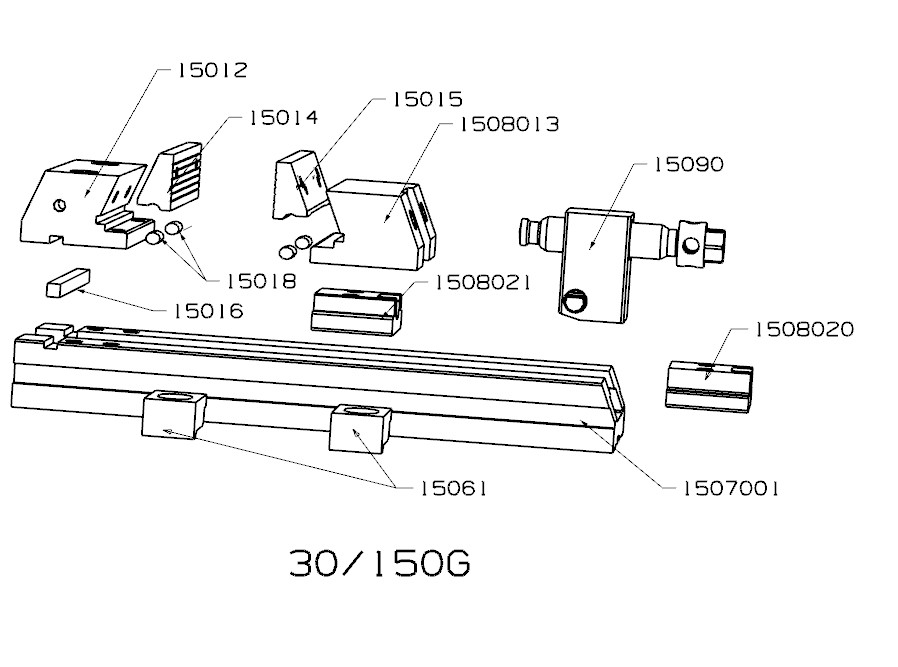 15012
15014
15015
1508013
15090
15018
15016
1508021
1508020
15061
1507001
30/150G