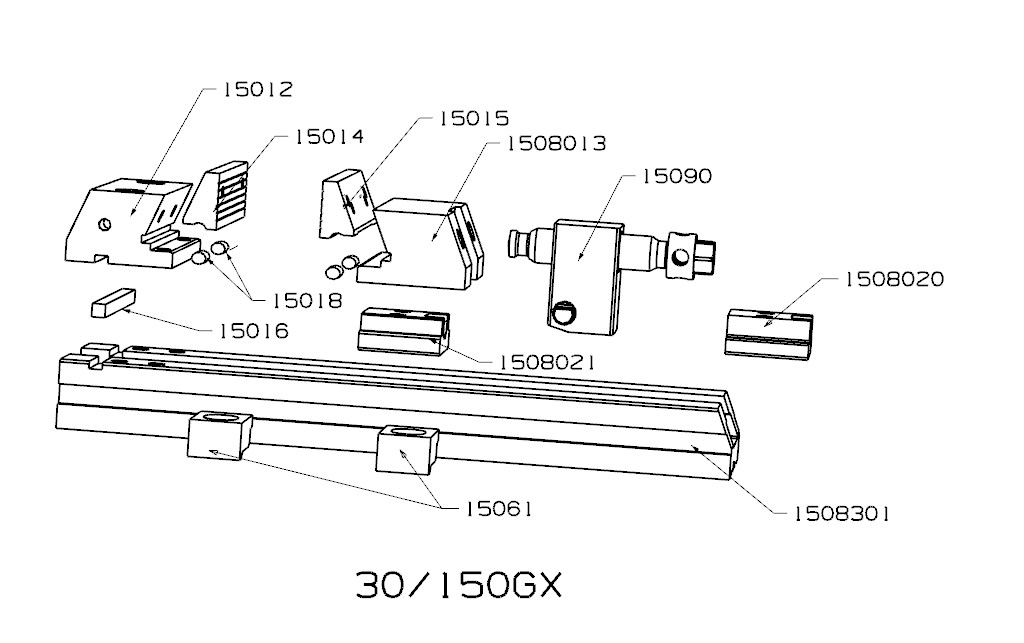 15012

15014

15015

1508013

15090

1508020

15018

15016

1508021

15061

1508301

30/150GX