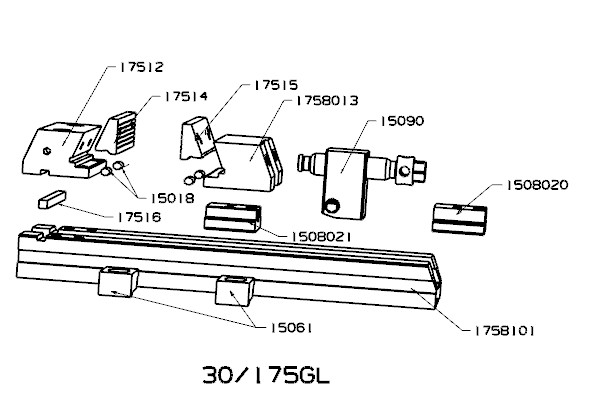 17512
17514
17515
1758013
15090
1508020
15018
17516
1508021
15061
1758101

30/175GL