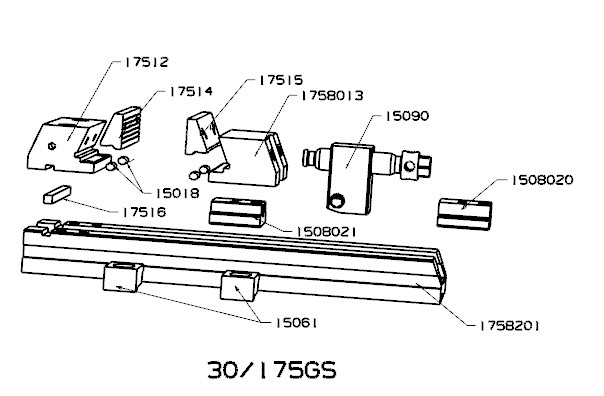 17512
17514
17515
1758013
15090
1508020
15018
17516
1508021
15061
1758201
30/175GS