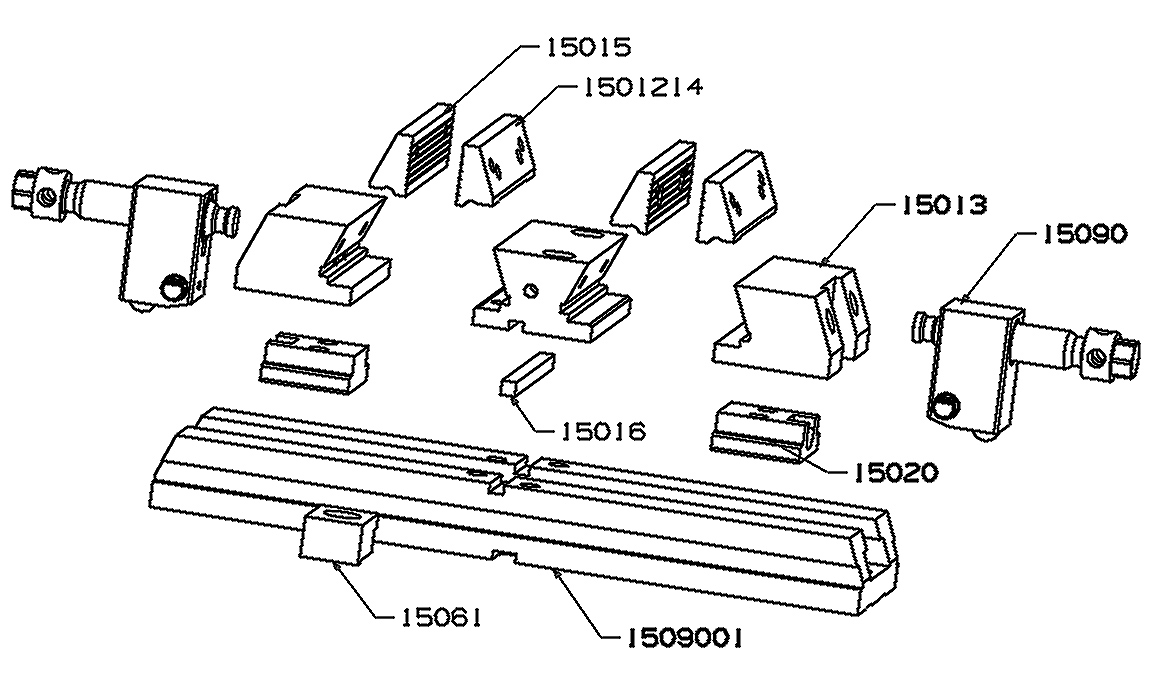 15015
1501214
15013
15090
15016
15020
15061
1509001