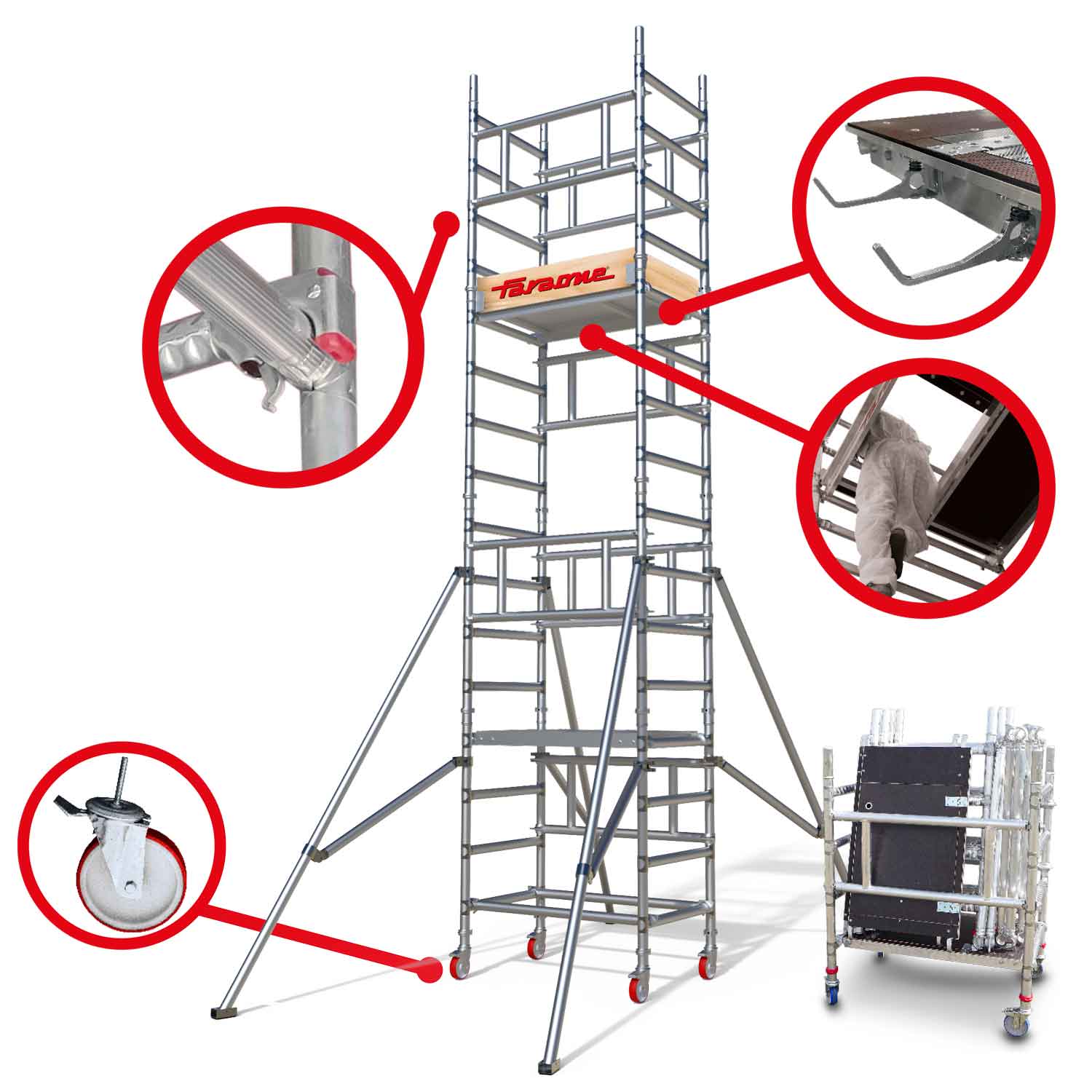 Faraone