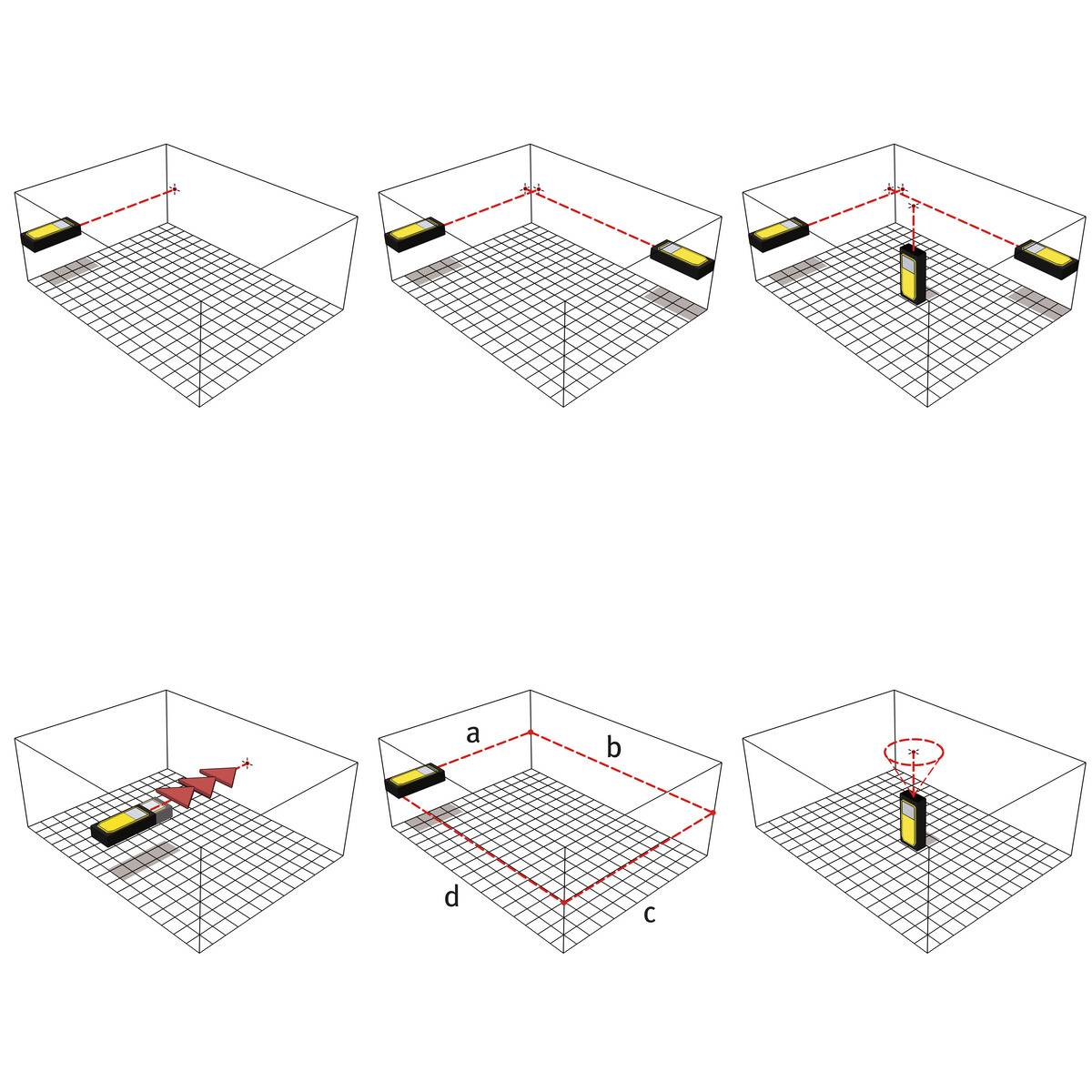 a
b
d
c