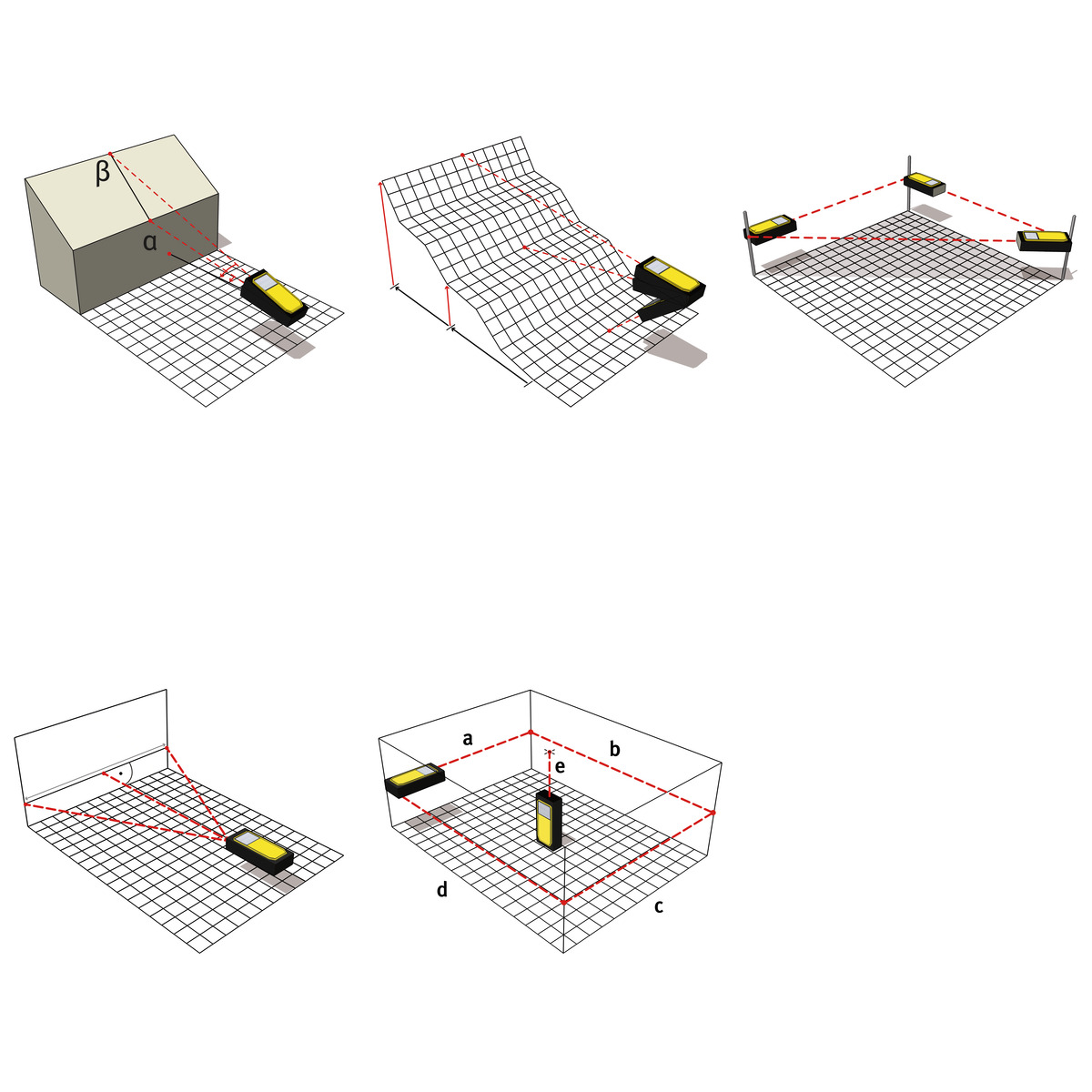 β
α

a
b
e
d
c