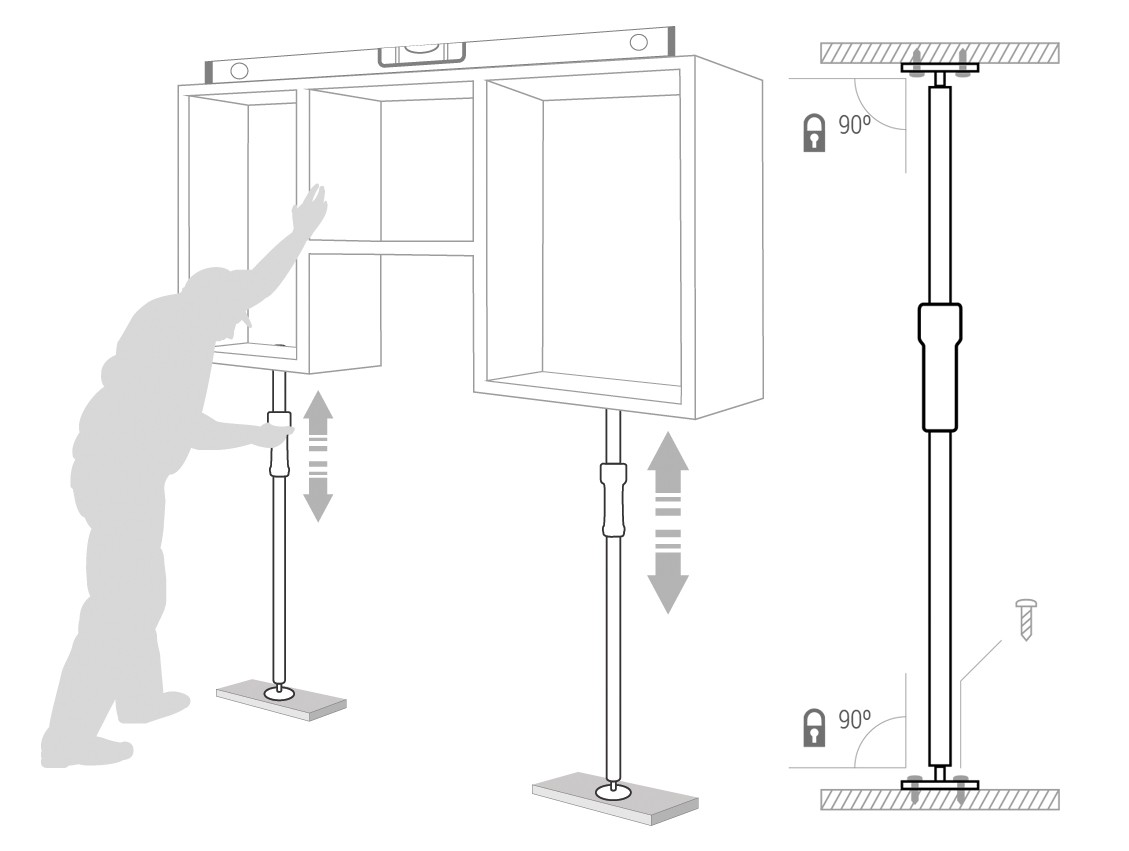 90º

90º