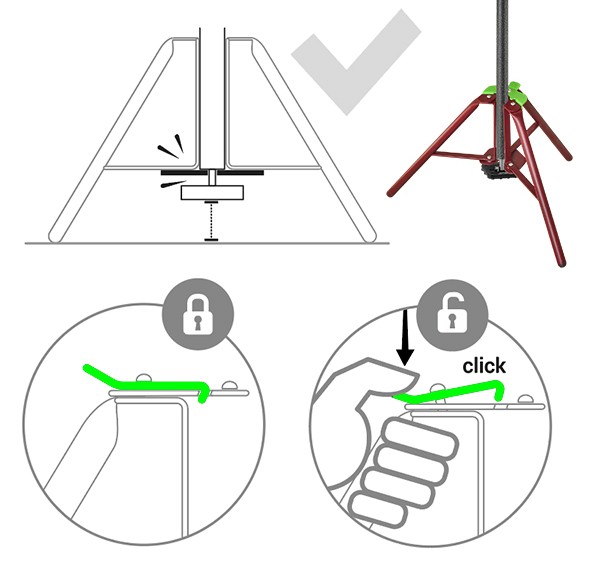 click