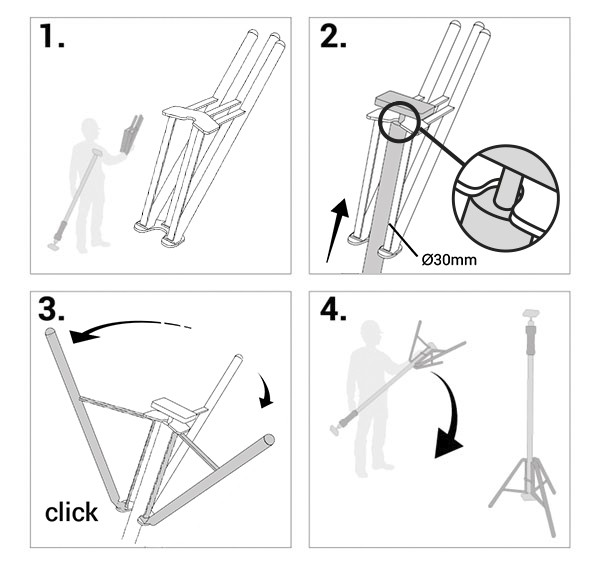 1.

2.

Ø30mm

3.

click

4.