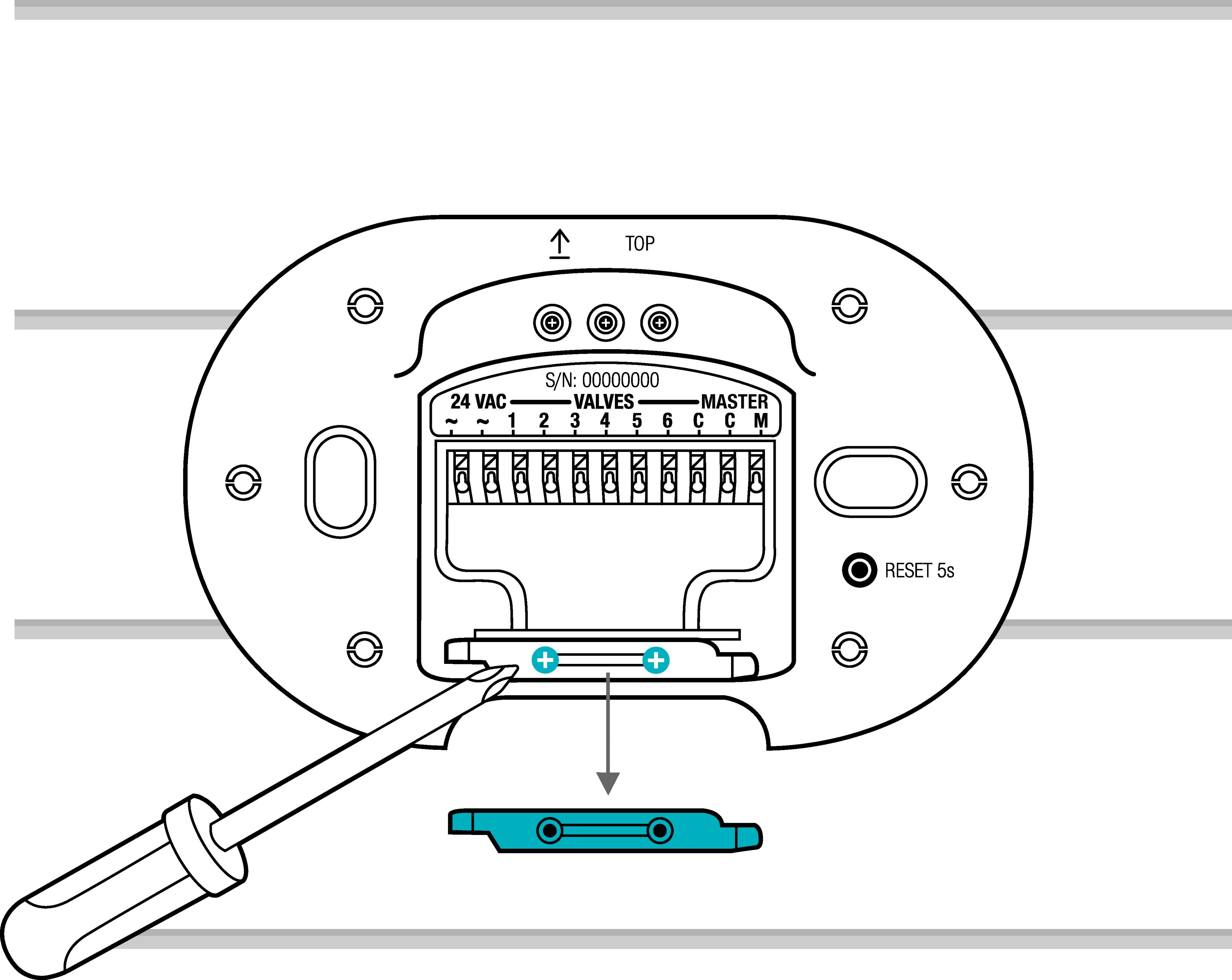 TOP

S/N: 00000000

24 VAC VALVES MASTER
~ ~ 1 2 3 4 5 6 C C M

RESET 5s