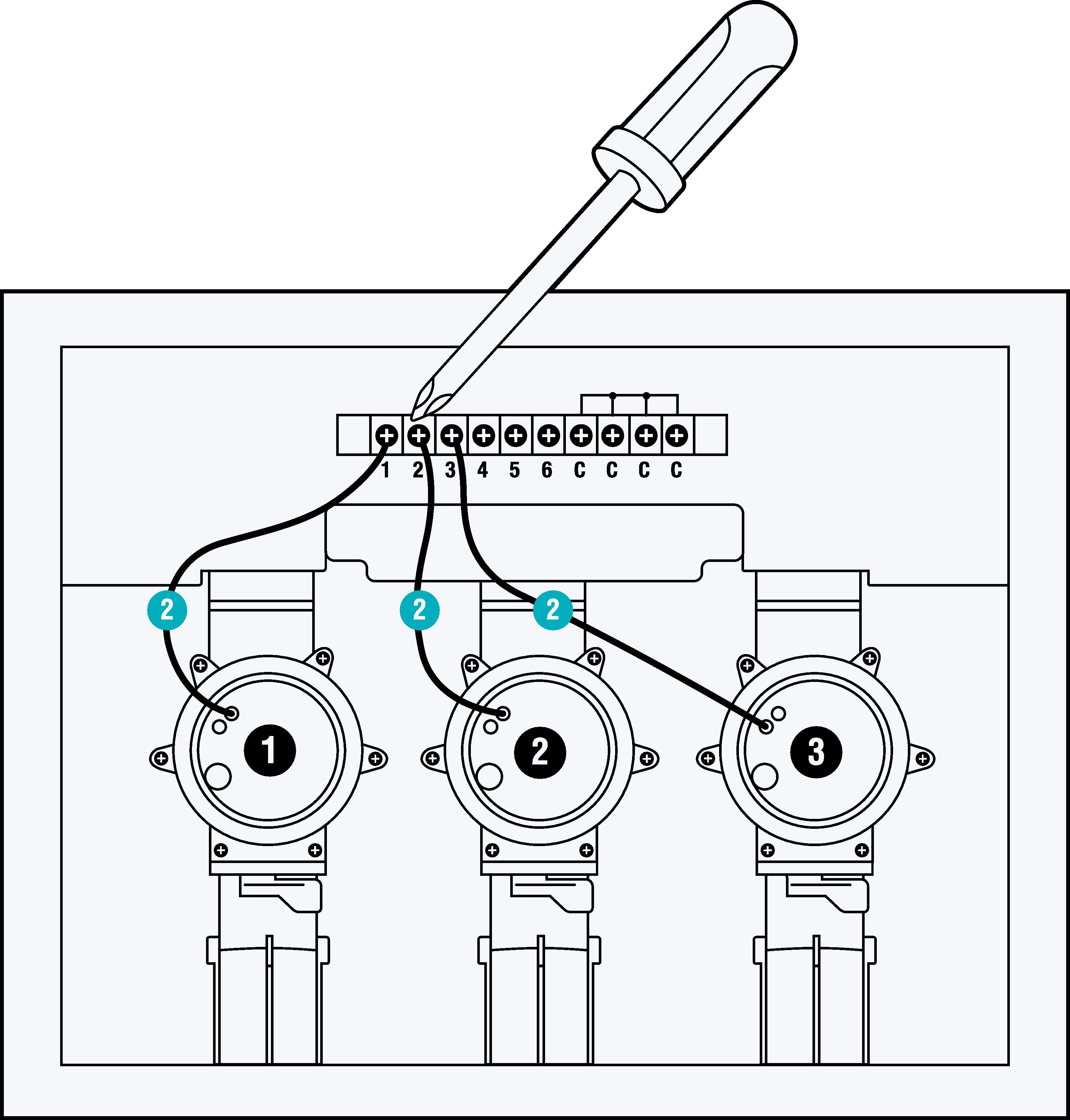 1 2 3 4 5 6 C C C C

2 2 2

1 2 3