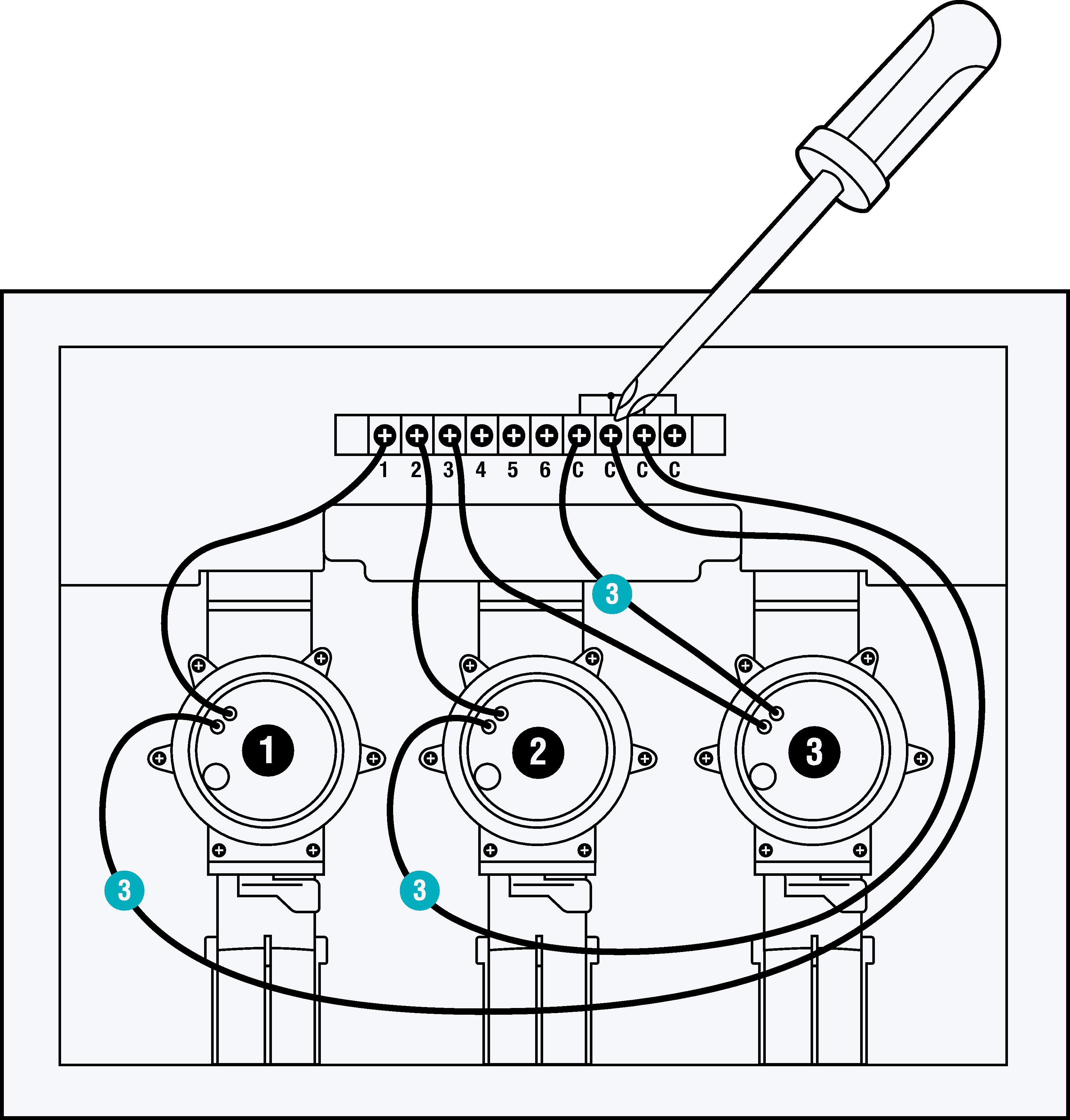 1 2 3 4 5 6 C C C C

3

1

2

3

3

3