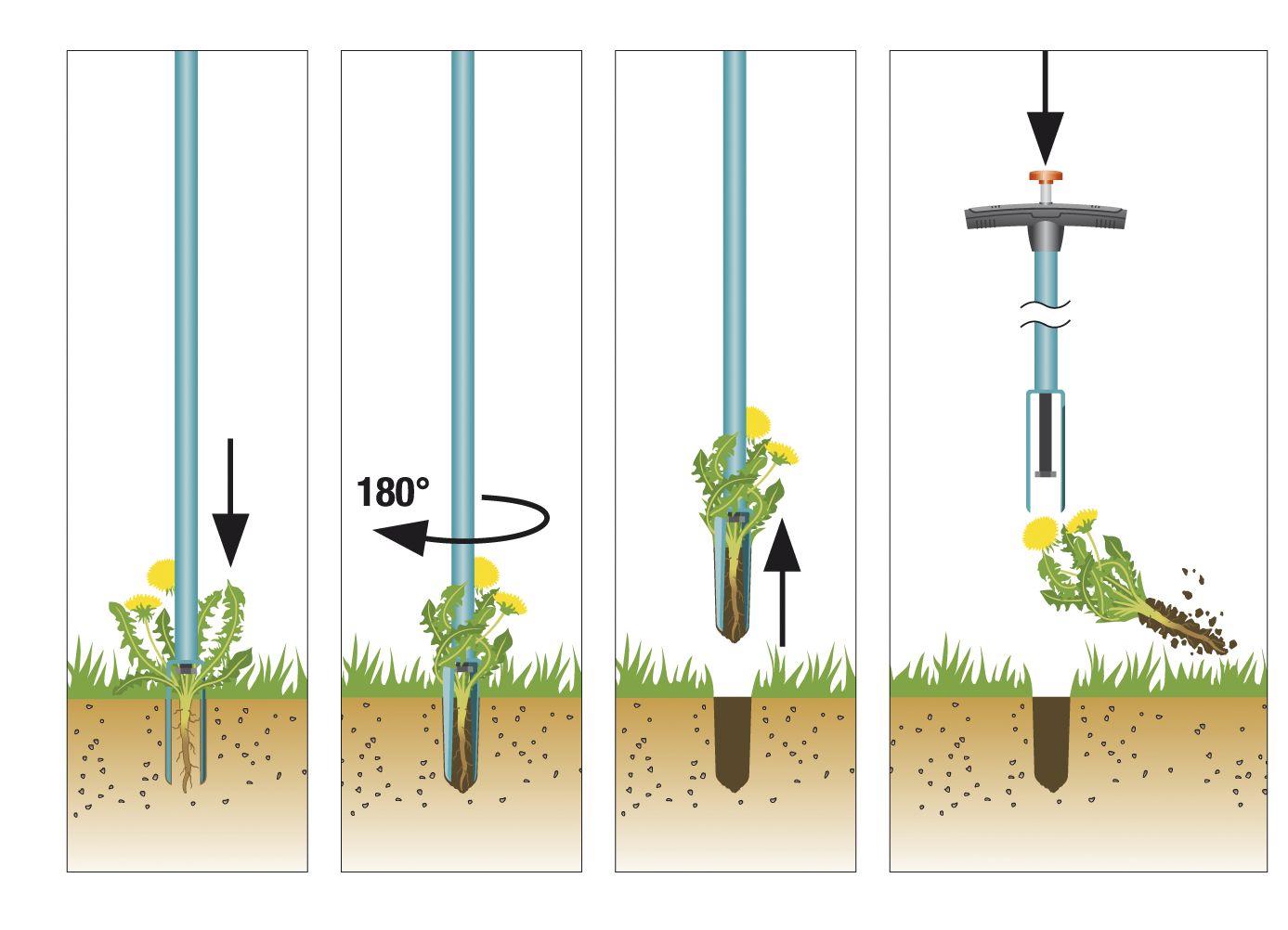 180°