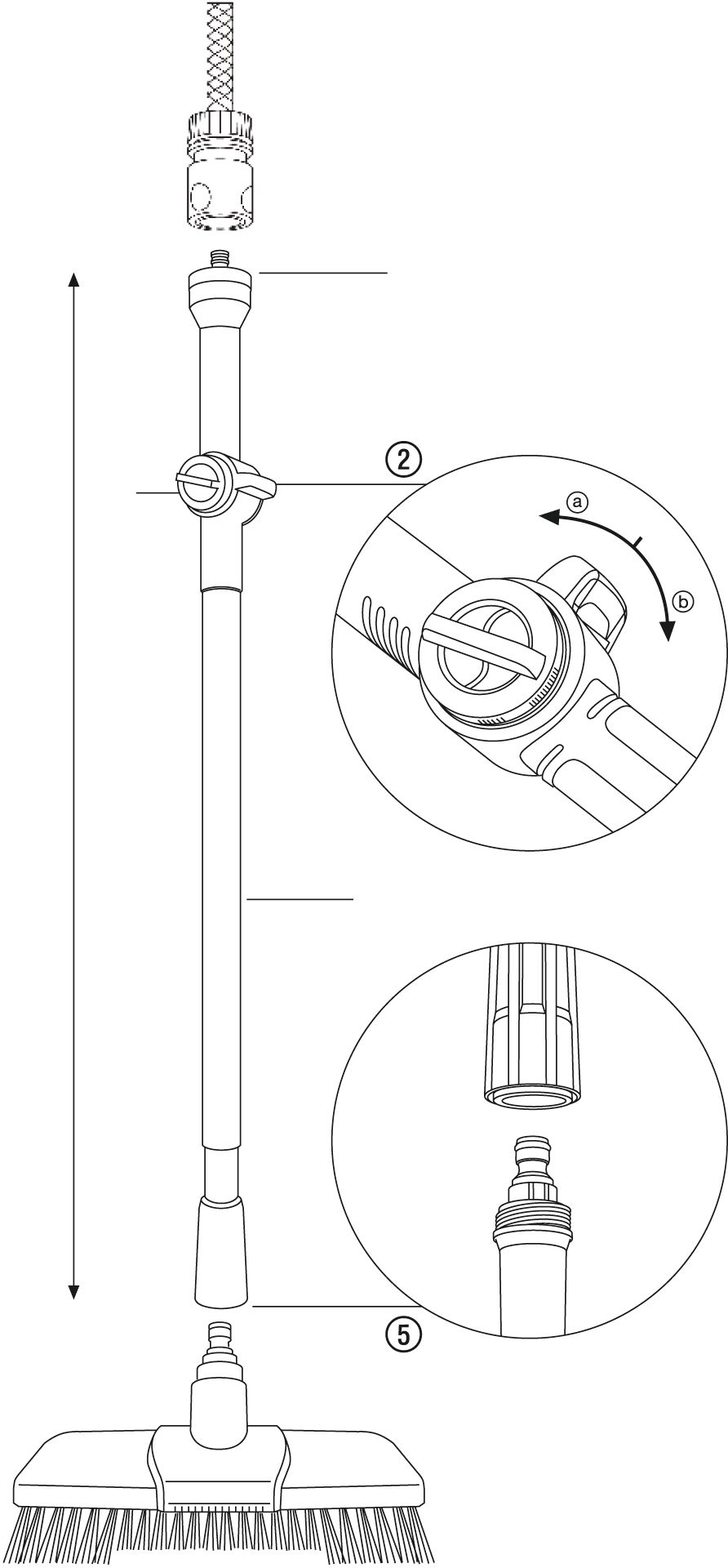 ②
ⓐ
ⓑ
⑤