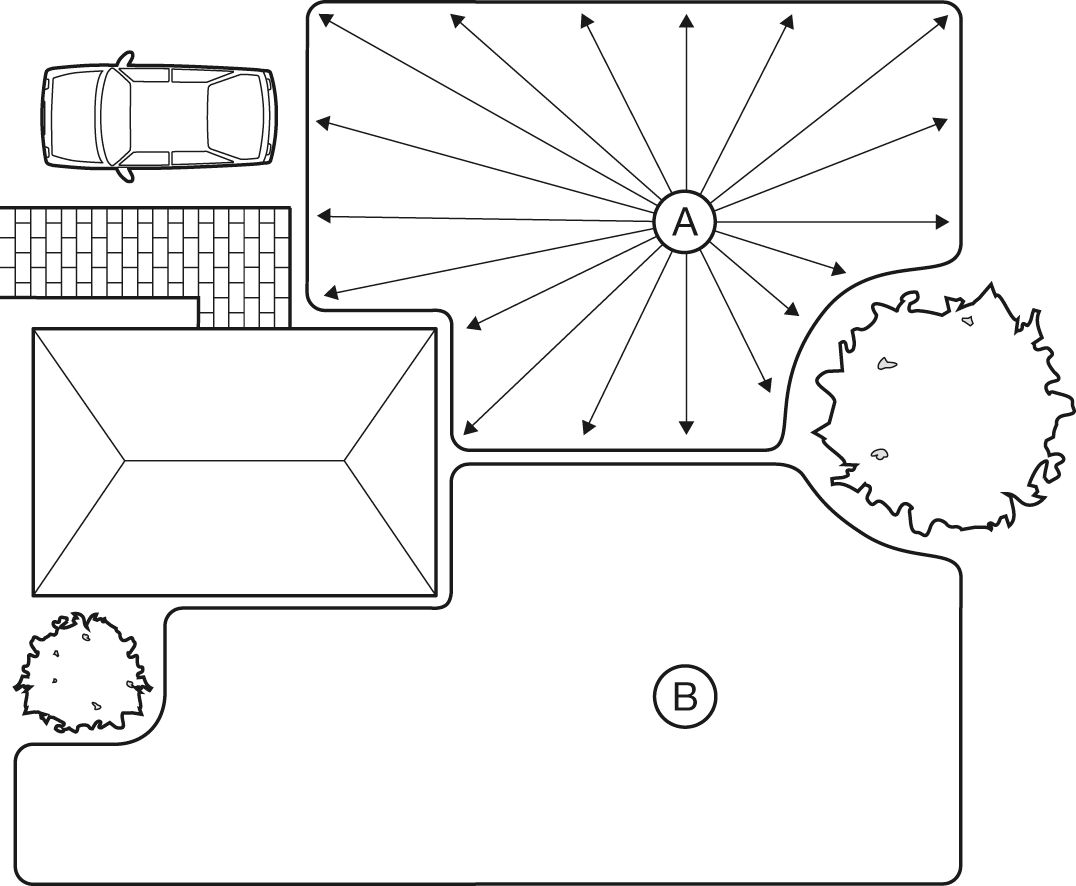 A

B