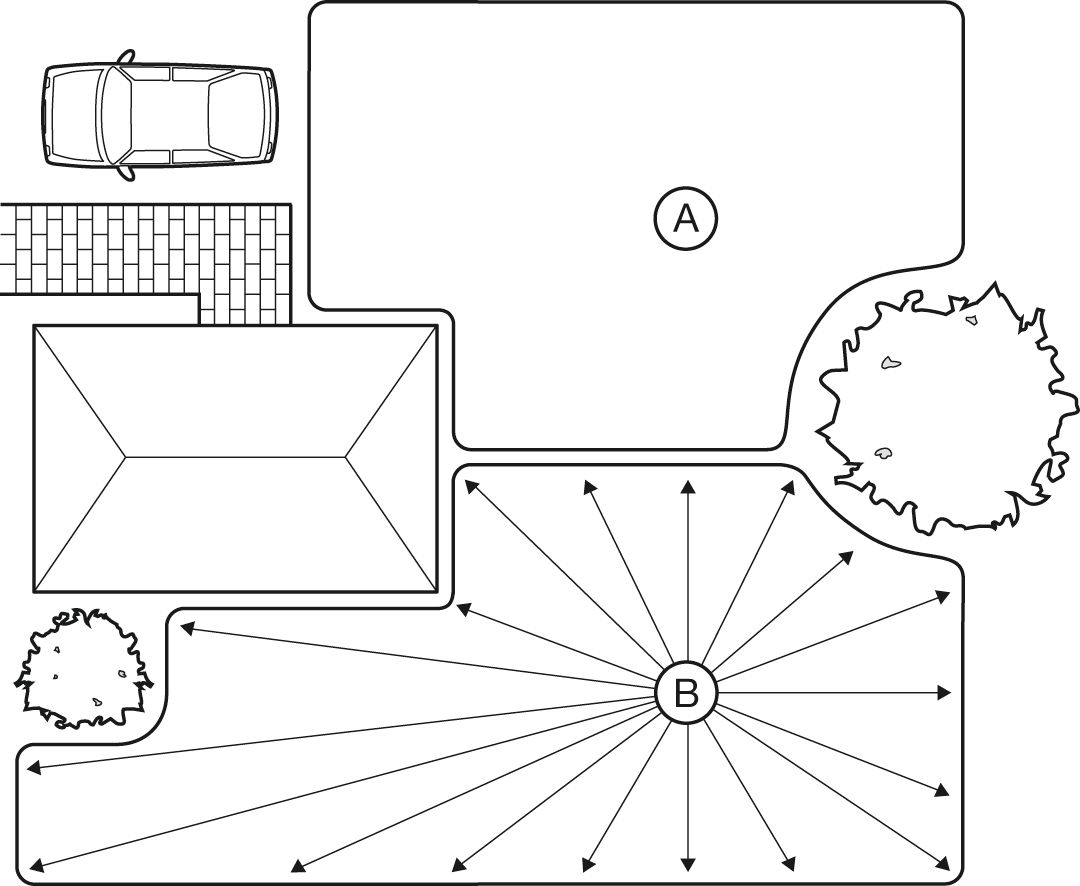 A

B