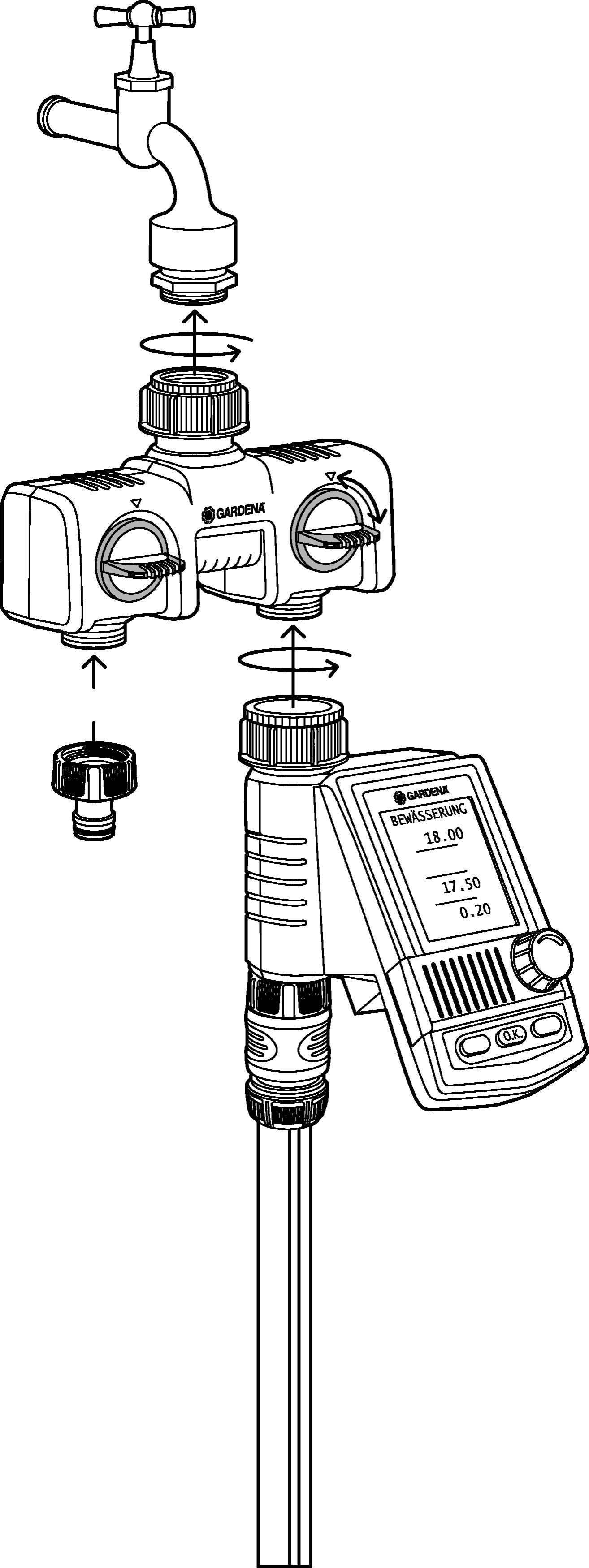 GARDENA

GARDENA
BEWÄSSERUNG
18.00
17.50
0.20
O.K.