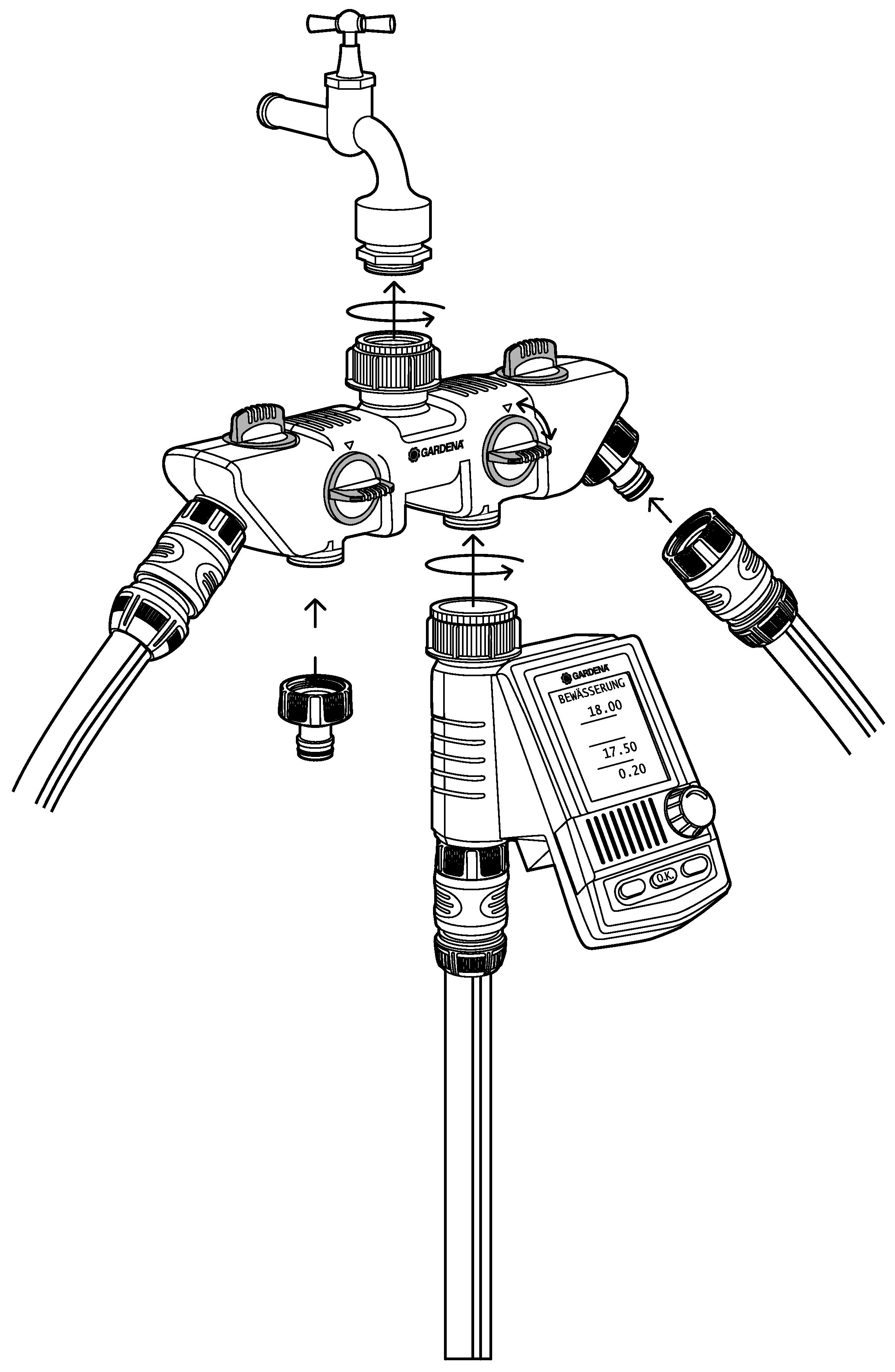 GARDENA

GARDENA
BEWÄSSERUNG
18.00
17.50
0.20
O.K.