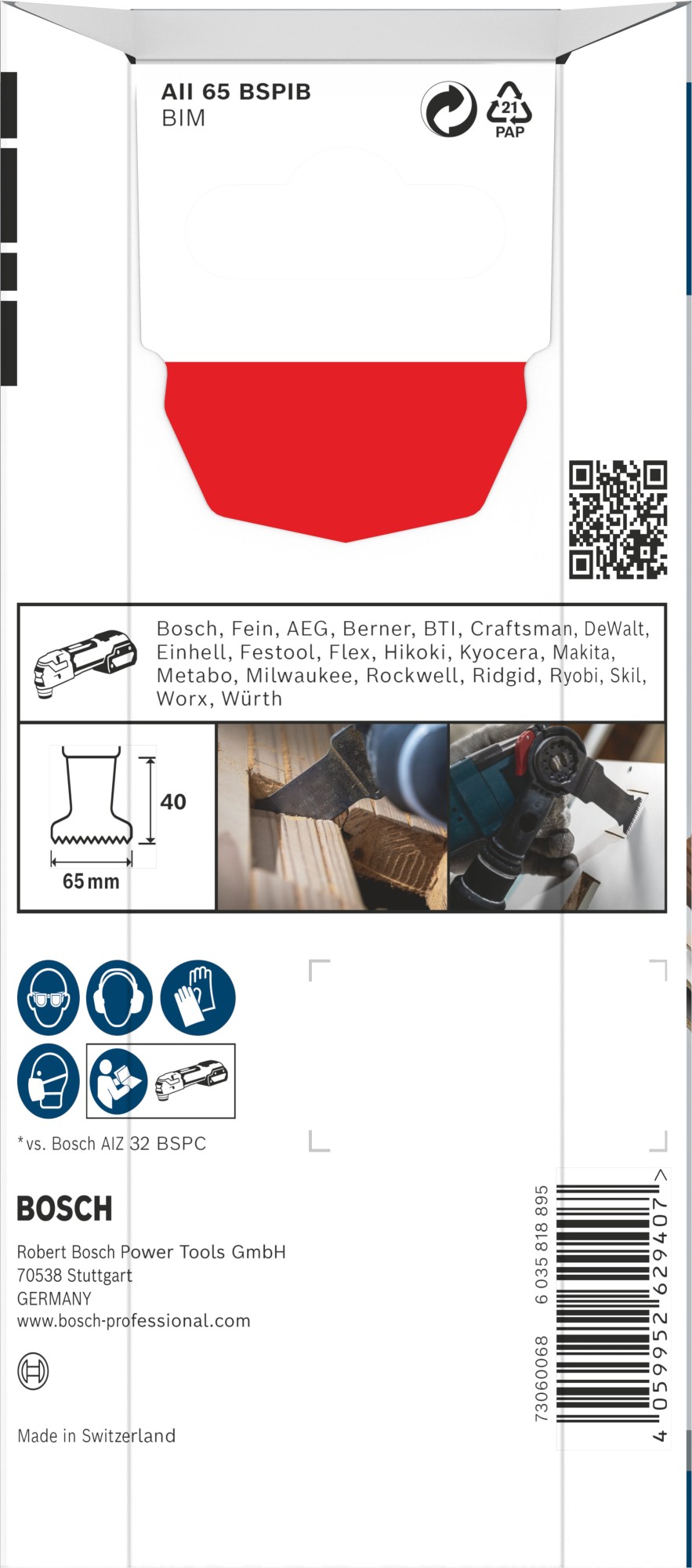 AII 65 BSPIB
BIM

21
PAP

Bosch, Fein, AEG, Berner, BTI, Craftsman, DeWalt, Einhell, Festool, Flex, Hikoki, Kyocera, Makita, Metabo, Milwaukee, Rockwell, Ridgid, Ryobi, Skil, Worx, Würth

40
65 mm

*vs. Bosch AIZ 32 BSPC

BOSCH

Robert Bosch Power Tools GmbH
70538 Stuttgart
GERMANY
www.bosch-professional.com

Made in Switzerland

73060068 6 035 818 895

4 059952 629407 >