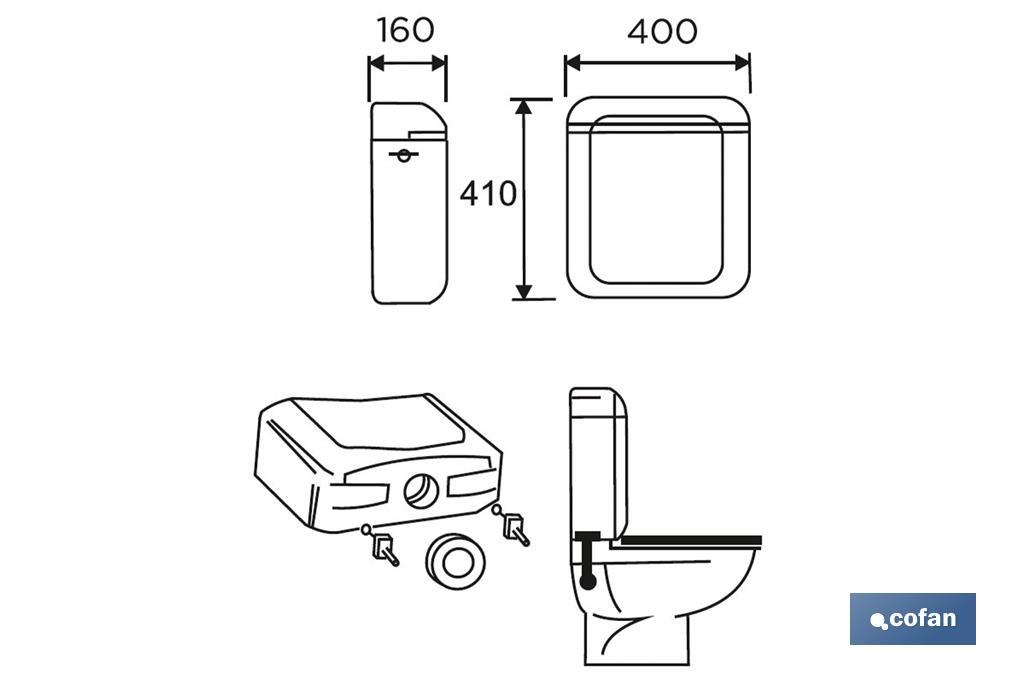 160
400
410
cofan