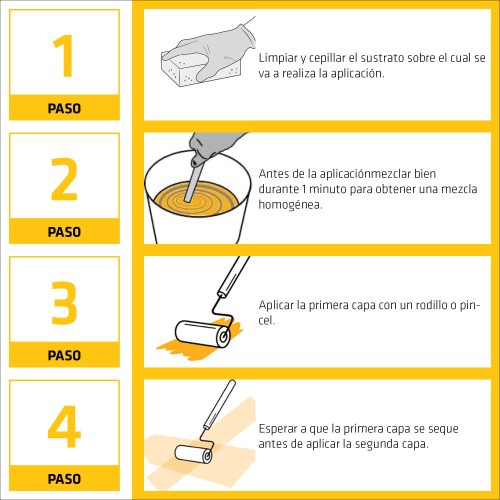 1
PASO

Limpiar y cepillar el sustrato sobre el cual se va a realiza la aplicación.

2
PASO

Antes de la aplicaciónmezclar bien durante 1 minuto para obtener una mezcla homogénea.

3
PASO

Aplicar la primera capa con un rodillo o pincel.

4
PASO

Esperar a que la primera capa se seque antes de aplicar la segunda capa.