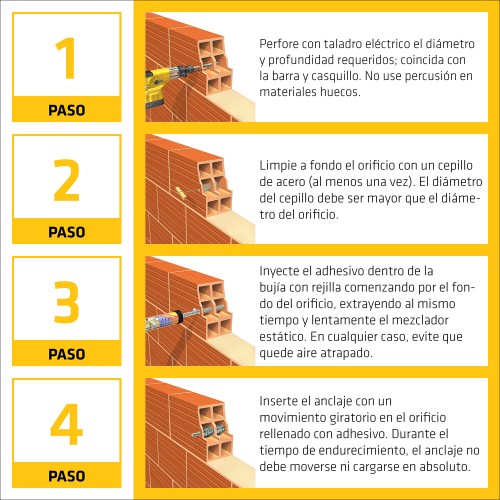 1
PASO

Perfore con taladro eléctrico el diámetro y profundidad requeridos; coincida con la barra y casquillo. No use percusión en materiales huecos.

2
PASO

Limpie a fondo el orificio con un cepillo de acero (al menos una vez). El diámetro del cepillo debe ser mayor que el diámetro del orificio.

3
PASO

Inyecte el adhesivo dentro de la bujía con rejilla comenzando por el fondo del orificio, extrayendo al mismo tiempo y lentamente el mezclador estático. En cualquier caso, evite que quede aire atrapado.

4
PASO

Inserte el anclaje con un movimiento giratorio en el orificio rellenado con adhesivo. Durante el tiempo de endurecimiento, el anclaje no debe moverse ni cargarse en absoluto.