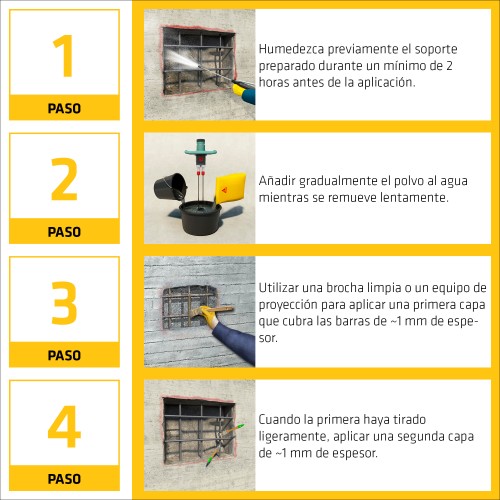 1
PASO

Humedezca previamente el soporte preparado durante un mínimo de 2 horas antes de la aplicación.

2
PASO

Añadir gradualmente el polvo al agua mientras se remueve lentamente.

3
PASO

Utilizar una brocha limpia o un equipo de proyección para aplicar una primera capa que cubra las barras de ~1 mm de espesor.

4
PASO

Cuando la primera haya tirado ligeramente, aplicar una segunda capa de ~1 mm de espesor.