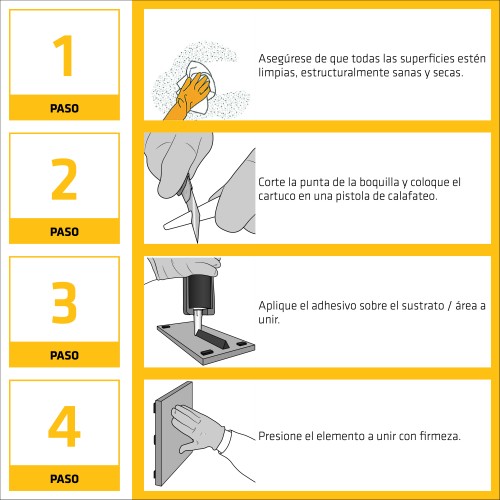 1
PASO

Asegúrese de que todas las superficies estén limpias, estructuralmente sanas y secas.

2
PASO

Corte la punta de la boquilla y coloque el cartuco en una pistola de calafateo.

3
PASO

Aplique el adhesivo sobre el sustrato / área a unir.

4
PASO

Presione el elemento a unir con firmeza.