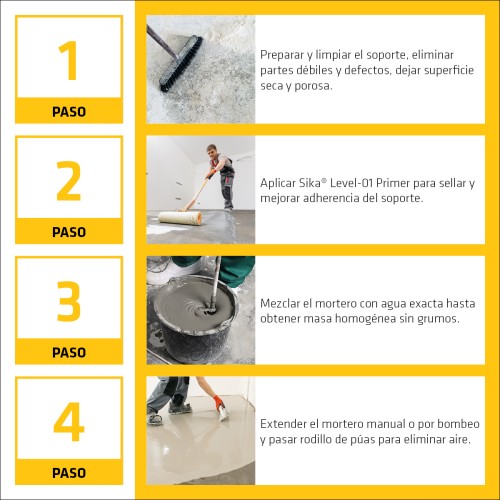 1
PASO

Preparar y limpiar el soporte, eliminar partes débiles y defectos, dejar superficie seca y porosa.

2
PASO

Aplicar Sika® Level-01 Primer para sellar y mejorar adherencia del soporte.

3
PASO

Mezclar el mortero con agua exacta hasta obtener masa homogénea sin grumos.

4
PASO

Extender el mortero manual o por bombeo y pasar rodillo de púas para eliminar aire.