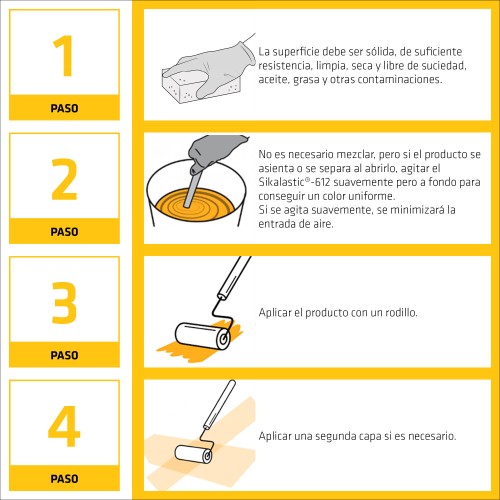 1

PASO

La superficie debe ser sólida, de suficiente resistencia, limpia, seca y libre de suciedad, aceite, grasa y otras contaminaciones.

2

PASO

No es necesario mezclar, pero si el producto se asienta o se separa al abrirlo, agitar el Sikalastic®-612 suavemente pero a fondo para conseguir un color uniforme.
Si se agita suavemente, se minimizará la entrada de aire.

3

PASO

Aplicar el producto con un rodillo.

4

PASO

Aplicar una segunda capa si es necesario.