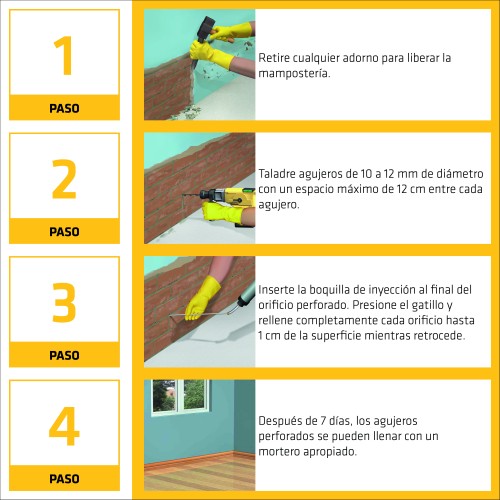 1
PASO

Retire cualquier adorno para liberar la mampostería.

2
PASO

Taladre agujeros de 10 a 12 mm de diámetro con un espacio máximo de 12 cm entre cada agujero.

3
PASO

Inserte la boquilla de inyección al final del orificio perforado. Presione el gatillo y rellene completamente cada orificio hasta 1 cm de la superficie mientras retrocede.

4
PASO

Después de 7 días, los agujeros perforados se pueden llenar con un mortero apropiado.