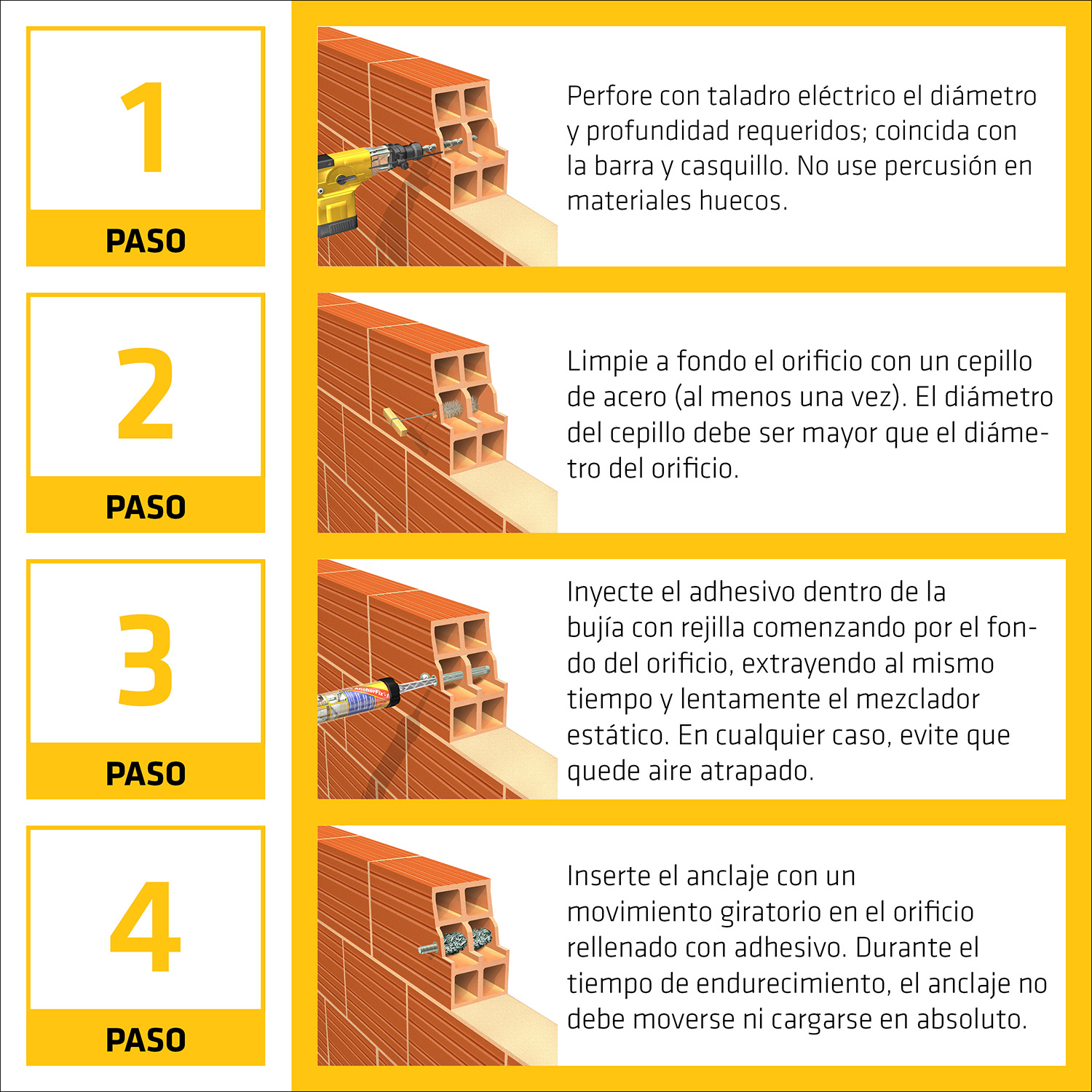 1

PASO

Perfore con taladro eléctrico el diámetro y profundidad requeridos; coincida con la barra y casquillo. No use percusión en materiales huecos.

2

PASO

Limpie a fondo el orificio con un cepillo de acero (al menos una vez). El diámetro del cepillo debe ser mayor que el diámetro del orificio.

3

PASO

AnchorFix

Inyecte el adhesivo dentro de la bujía con rejilla comenzando por el fondo del orificio, extrayendo al mismo tiempo y lentamente el mezclador estático. En cualquier caso, evite que quede aire atrapado.

4

PASO

Inserte el anclaje con un movimiento giratorio en el orificio rellenado con adhesivo. Durante el tiempo de endurecimiento, el anclaje no debe moverse ni cargarse en absoluto.