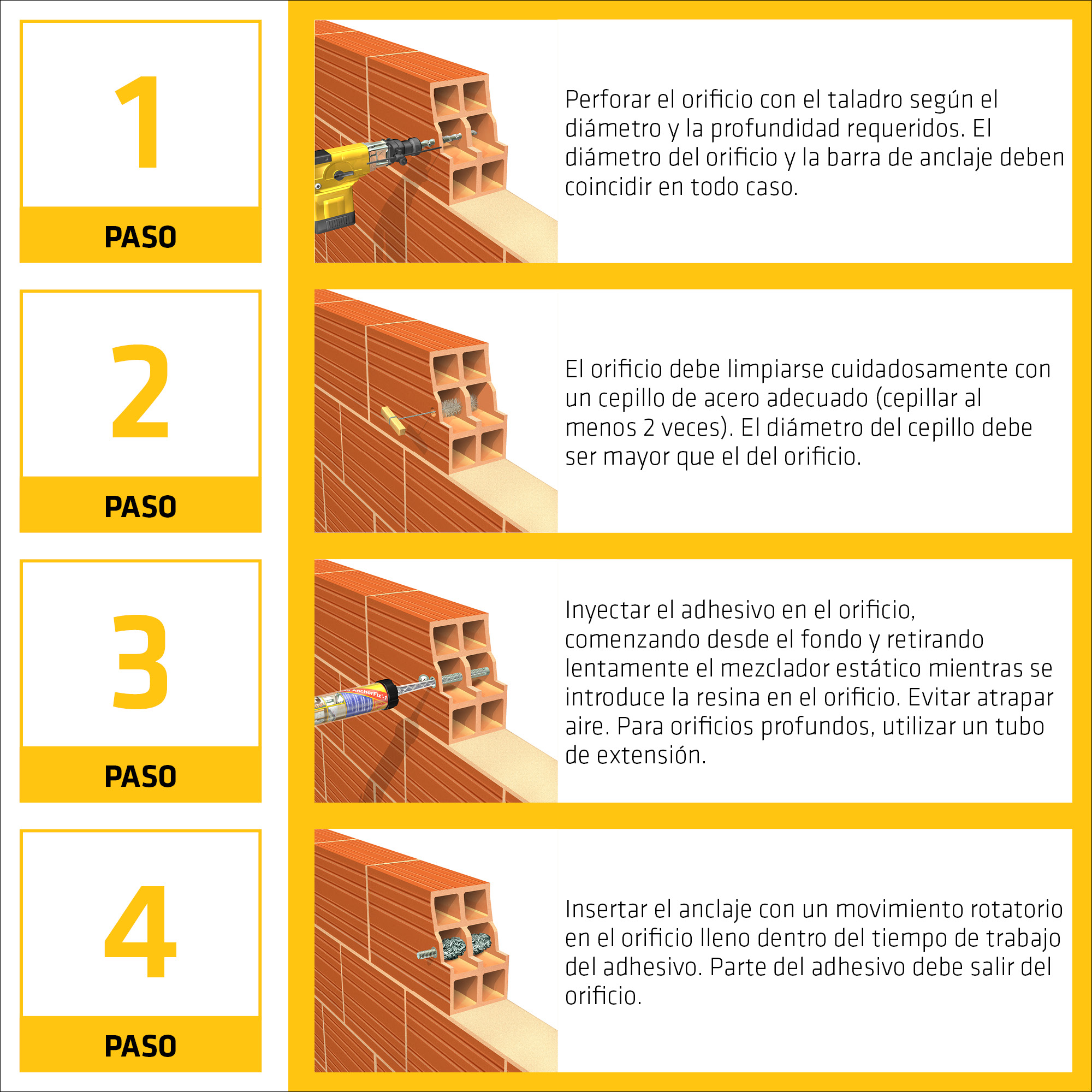 1

PASO

Perforar el orificio con el taladro según el diámetro y la profundidad requeridos. El diámetro del orificio y la barra de anclaje deben coincidir en todo caso.

2

PASO

El orificio debe limpiarse cuidadosamente con un cepillo de acero adecuado (cepillar al menos 2 veces). El diámetro del cepillo debe ser mayor que el del orificio.

3

PASO

AnchorFix-1

Inyectar el adhesivo en el orificio, comenzando desde el fondo y retirando lentamente el mezclador estático mientras se introduce la resina en el orificio. Evitar atrapar aire. Para orificios profundos, utilizar un tubo de extensión.

4

PASO

Insertar el anclaje con un movimiento rotatorio en el orificio lleno dentro del tiempo de trabajo del adhesivo. Parte del adhesivo debe salir del orificio.