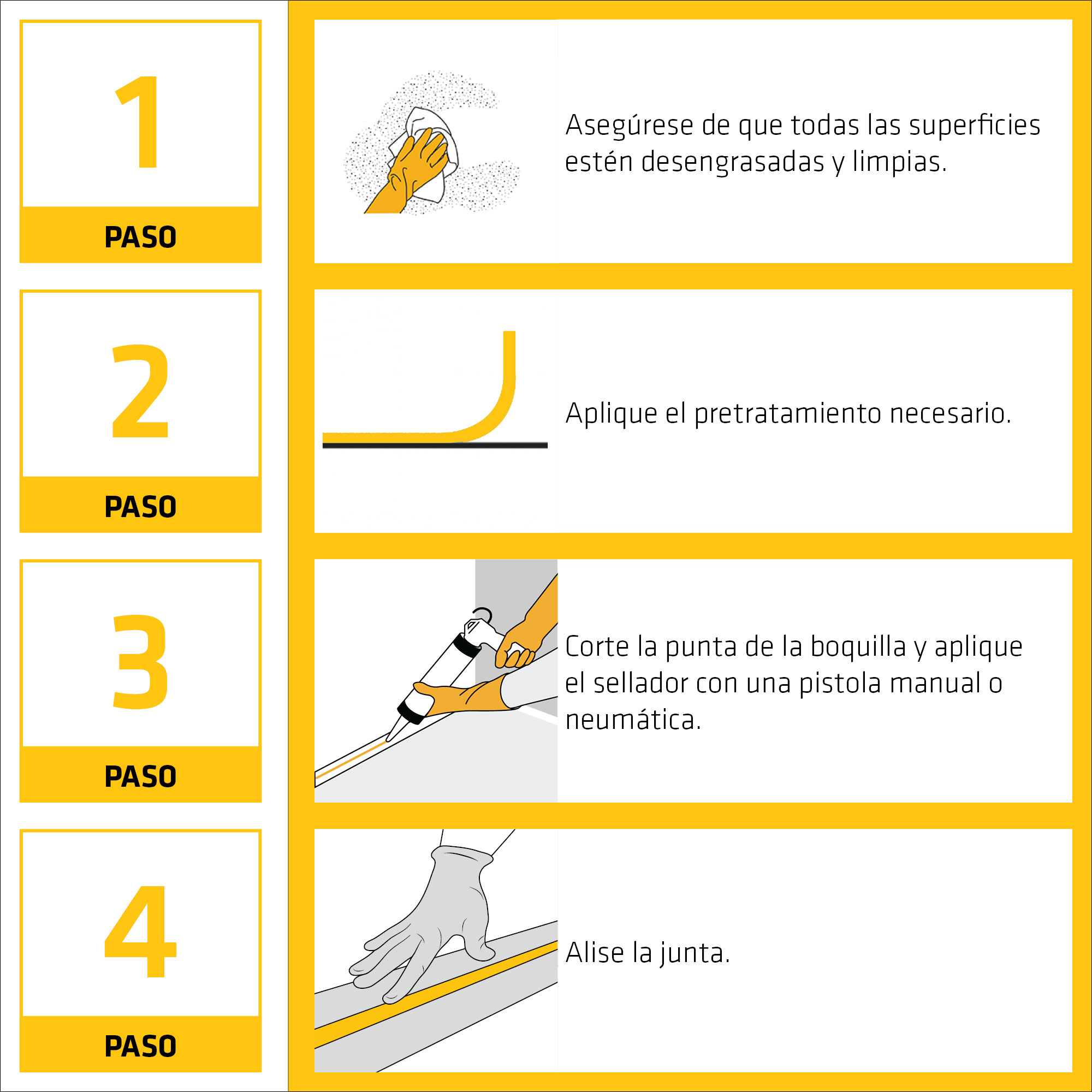 1
PASO

Asegúrese de que todas las superficies estén desengrasadas y limpias.

2
PASO

Aplique el pretratamiento necesario.

3
PASO

Corte la punta de la boquilla y aplique el sellador con una pistola manual o neumática.

4
PASO

Alise la junta.