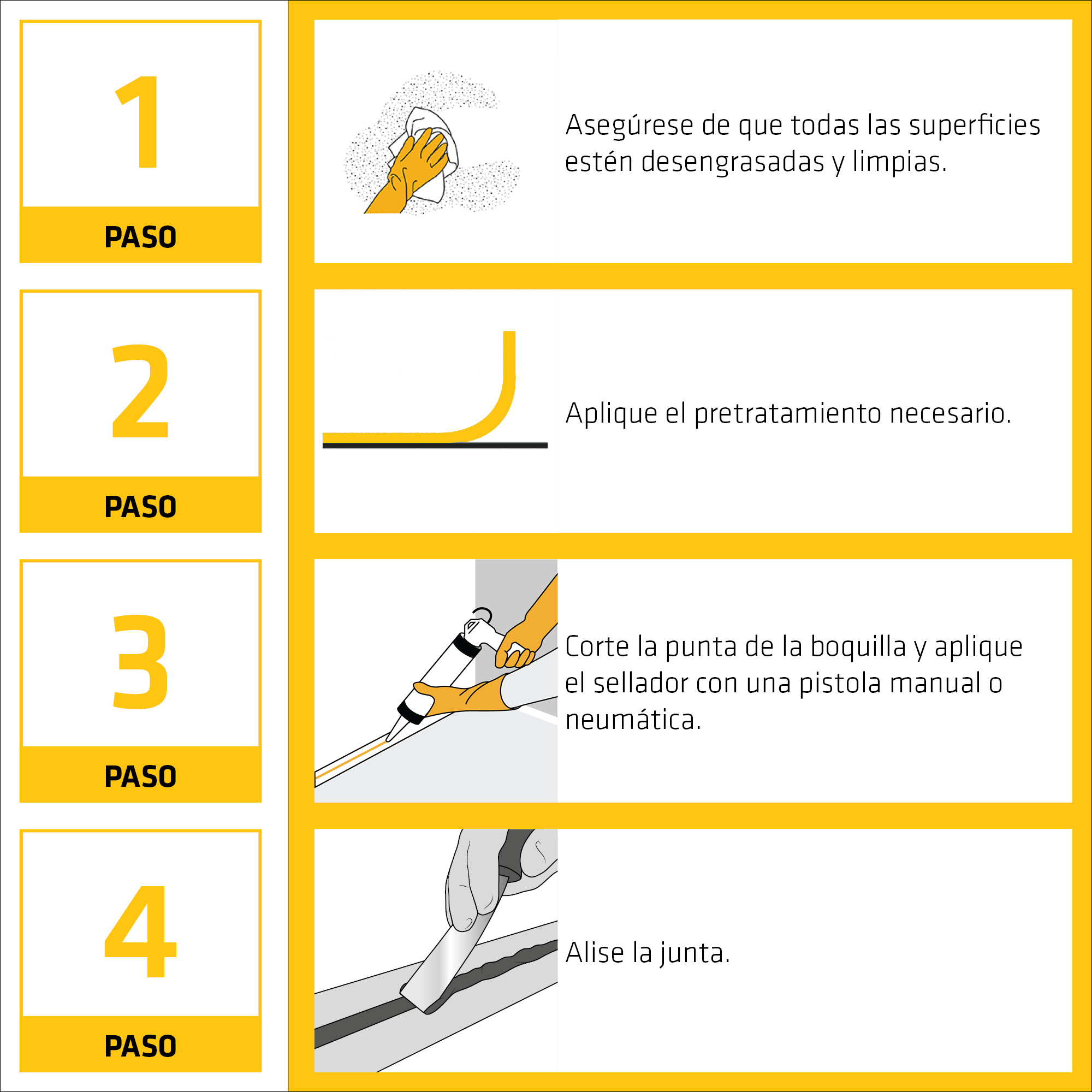 1
PASO

Asegúrese de que todas las superficies estén desengrasadas y limpias.

2
PASO

Aplique el pretratamiento necesario.

3
PASO

Corte la punta de la boquilla y aplique el sellador con una pistola manual o neumática.

4
PASO

Alise la junta.