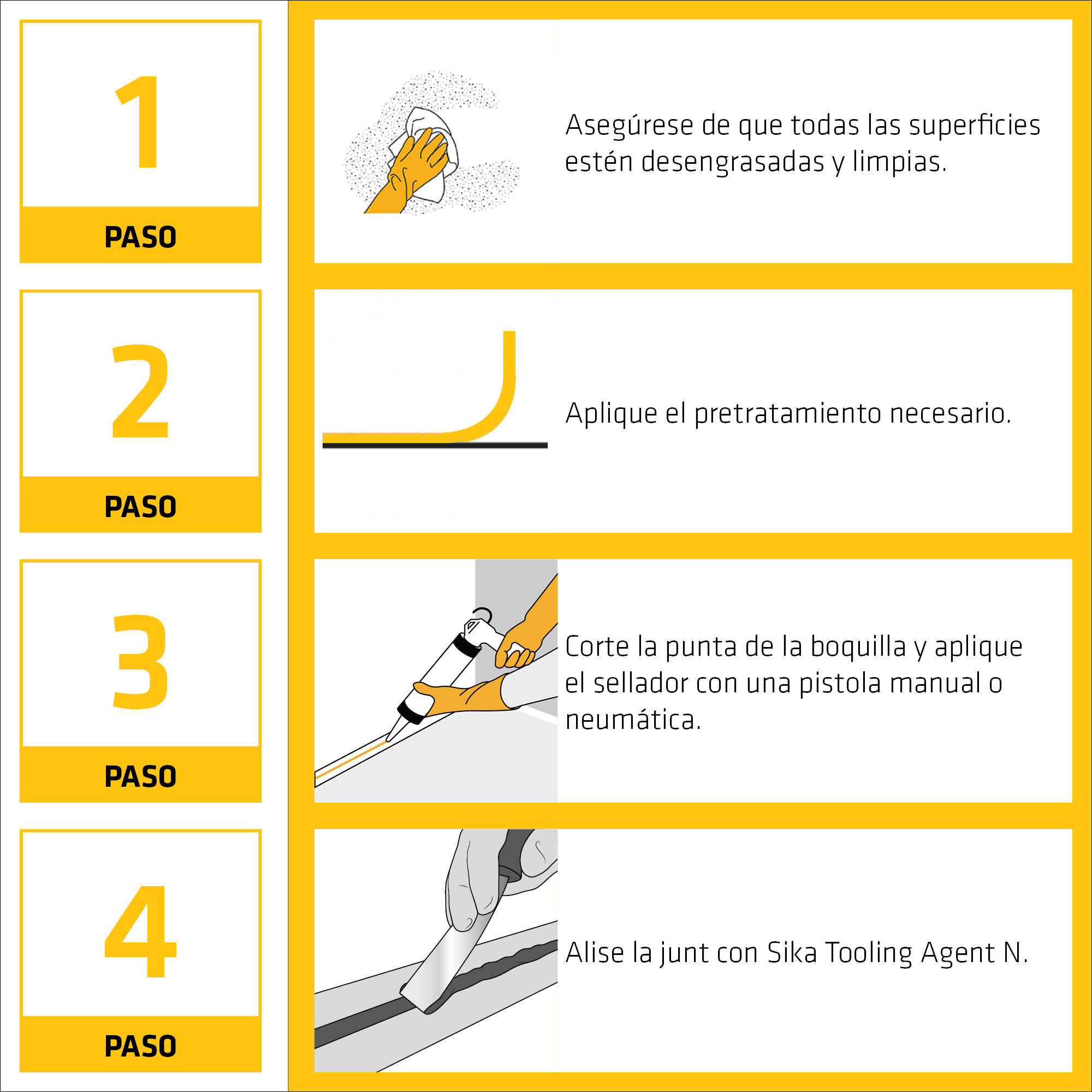 1

PASO

Asegúrese de que todas las superficies estén desengrasadas y limpias.

2

PASO

Aplique el pretratamiento necesario.

3

PASO

Corte la punta de la boquilla y aplique el sellador con una pistola manual o neumática.

4

PASO

Alise la junt con Sika Tooling Agent N.