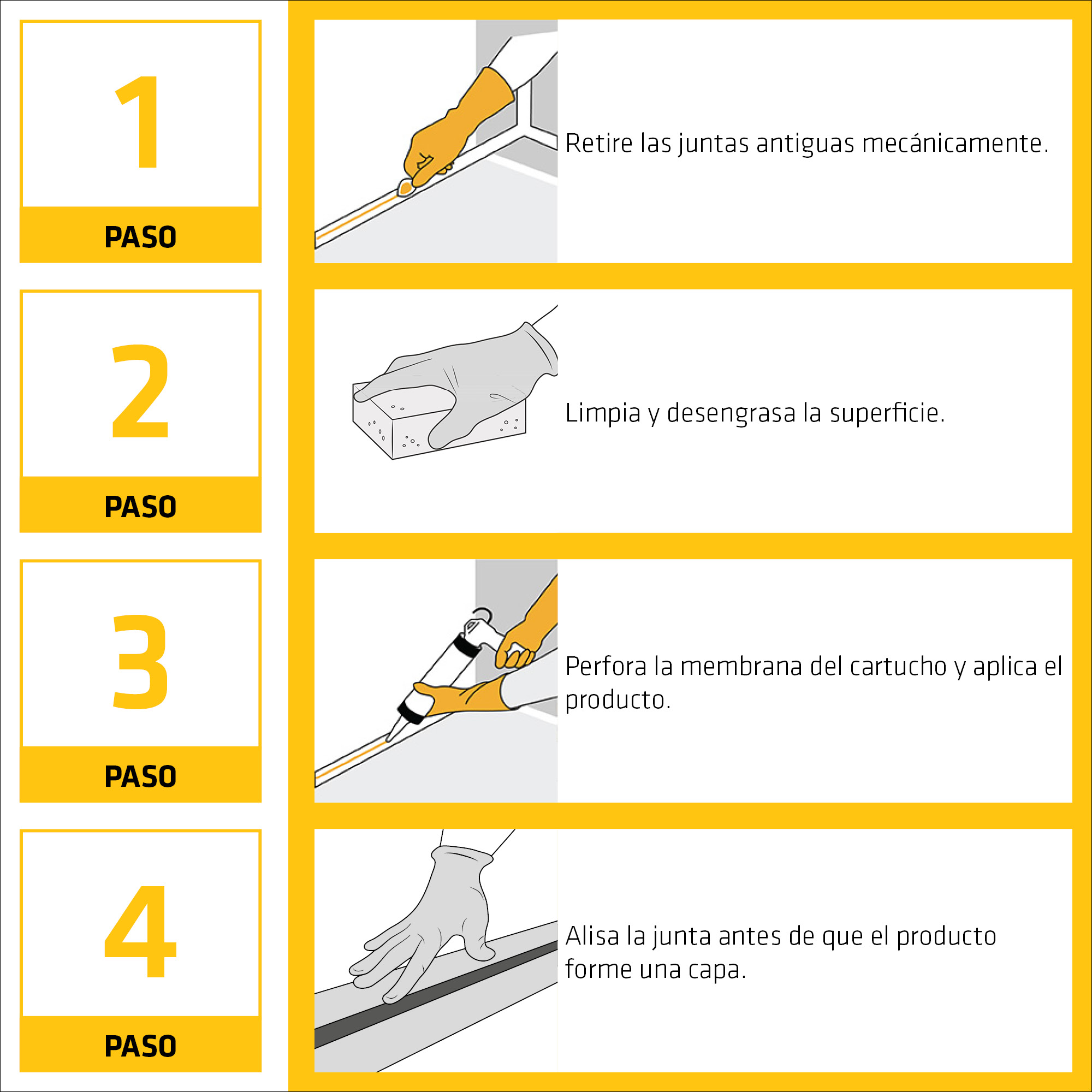 1
PASO

Retire las juntas antiguas mecánicamente.

2
PASO

Limpia y desengrasa la superficie.

3
PASO

Perfora la membrana del cartucho y aplica el producto.

4
PASO

Alisa la junta antes de que el producto forme una capa.