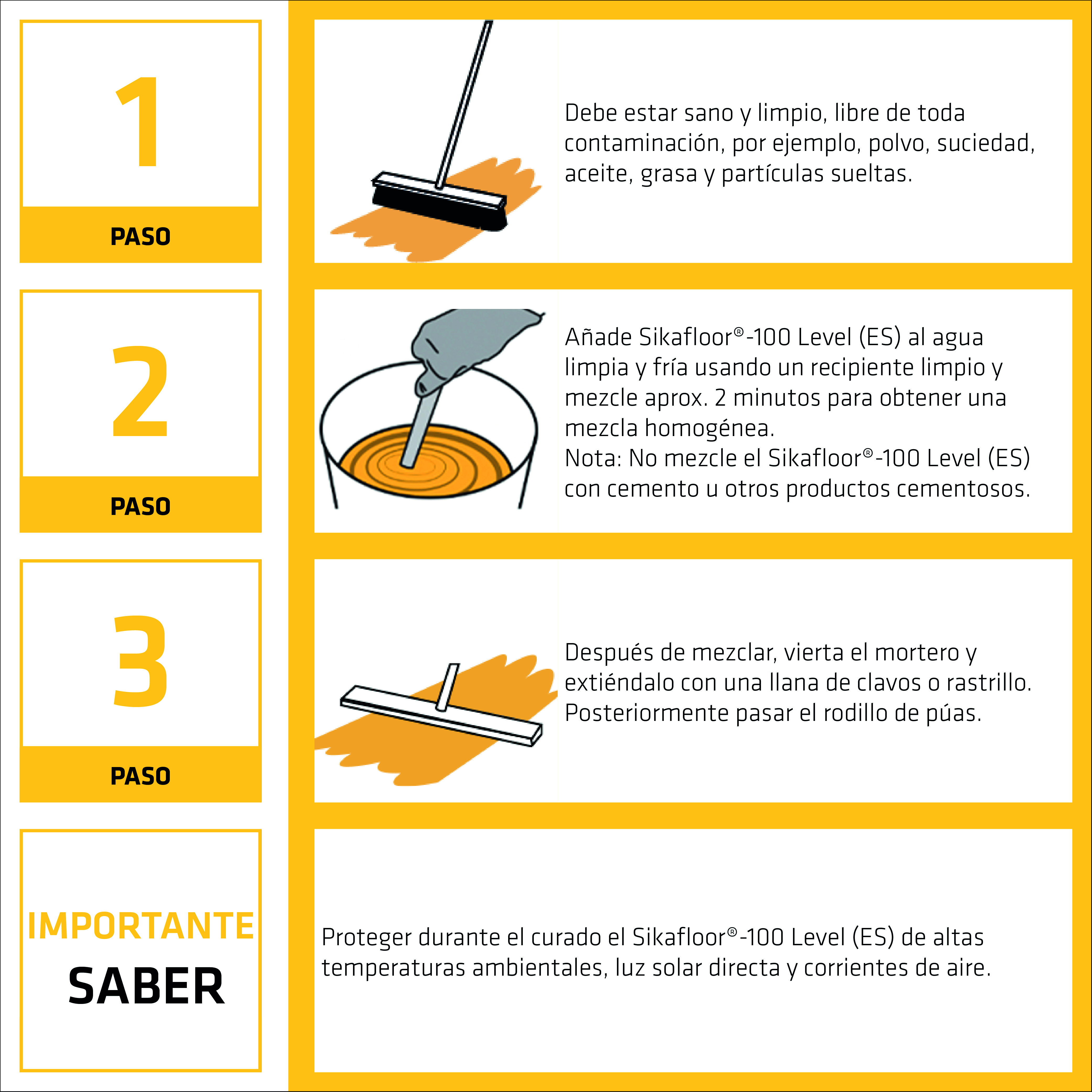 1

PASO

Debe estar sano y limpio, libre de toda contaminación, por ejemplo, polvo, suciedad, aceite, grasa y partículas sueltas.

2

PASO

Añade Sikafloor®-100 Level (ES) al agua limpia y fría usando un recipiente limpio y mezcle aprox. 2 minutos para obtener una mezcla homogénea.
Nota: No mezcle el Sikafloor®-100 Level (ES) con cemento u otros productos cementosos.

3

PASO

Después de mezclar, vierta el mortero y extiéndalo con una llana de clavos o rastrillo. Posteriormente pasar el rodillo de púas.

IMPORTANTE
SABER

Proteger durante el curado el Sikafloor®-100 Level (ES) de altas temperaturas ambientales, luz solar directa y corrientes de aire.