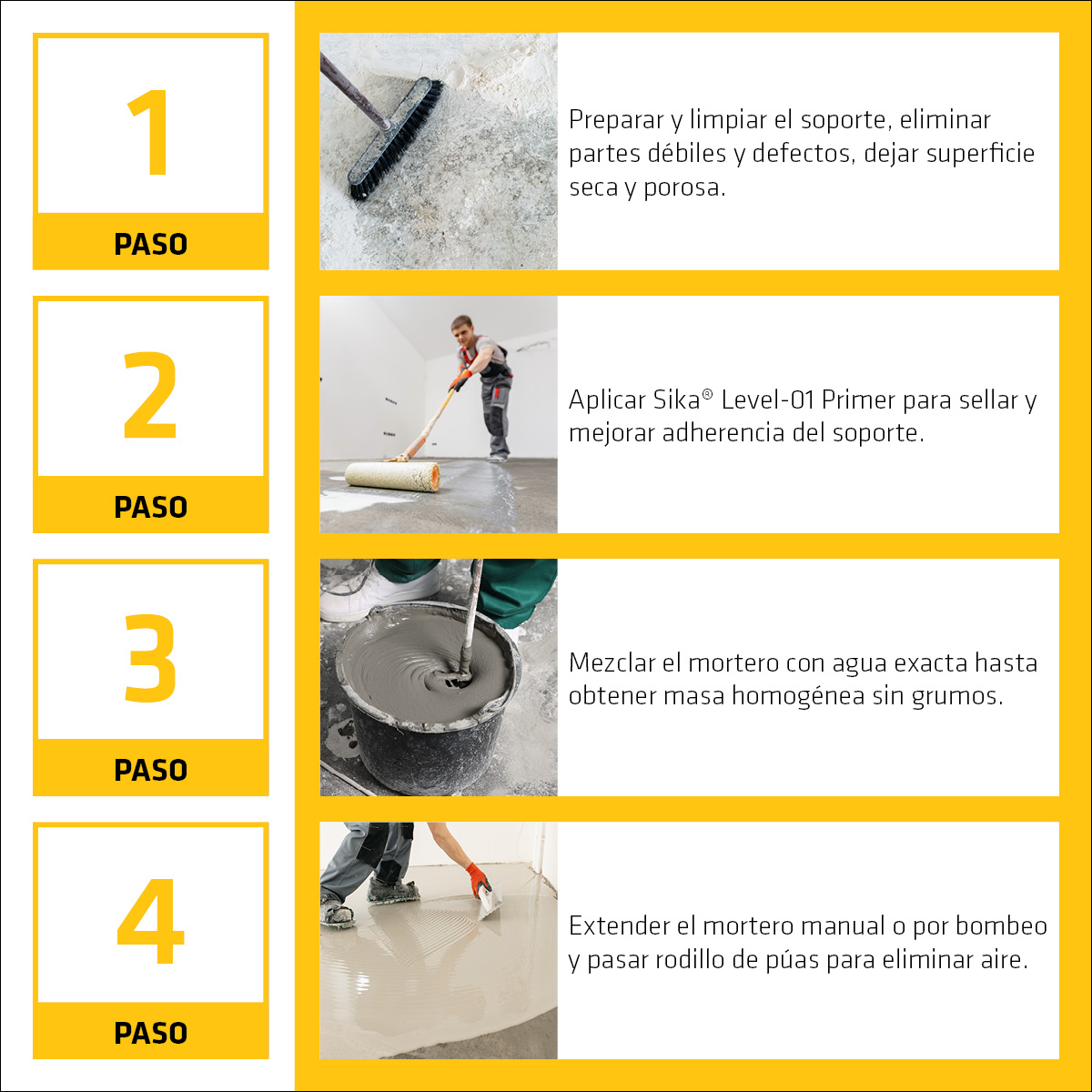 1

PASO

Preparar y limpiar el soporte, eliminar partes débiles y defectos, dejar superficie seca y porosa.

2

PASO

Aplicar Sika® Level-01 Primer para sellar y mejorar adherencia del soporte.

3

PASO

Mezclar el mortero con agua exacta hasta obtener masa homogénea sin grumos.

4

PASO

Extender el mortero manual o por bombeo y pasar rodillo de púas para eliminar aire.