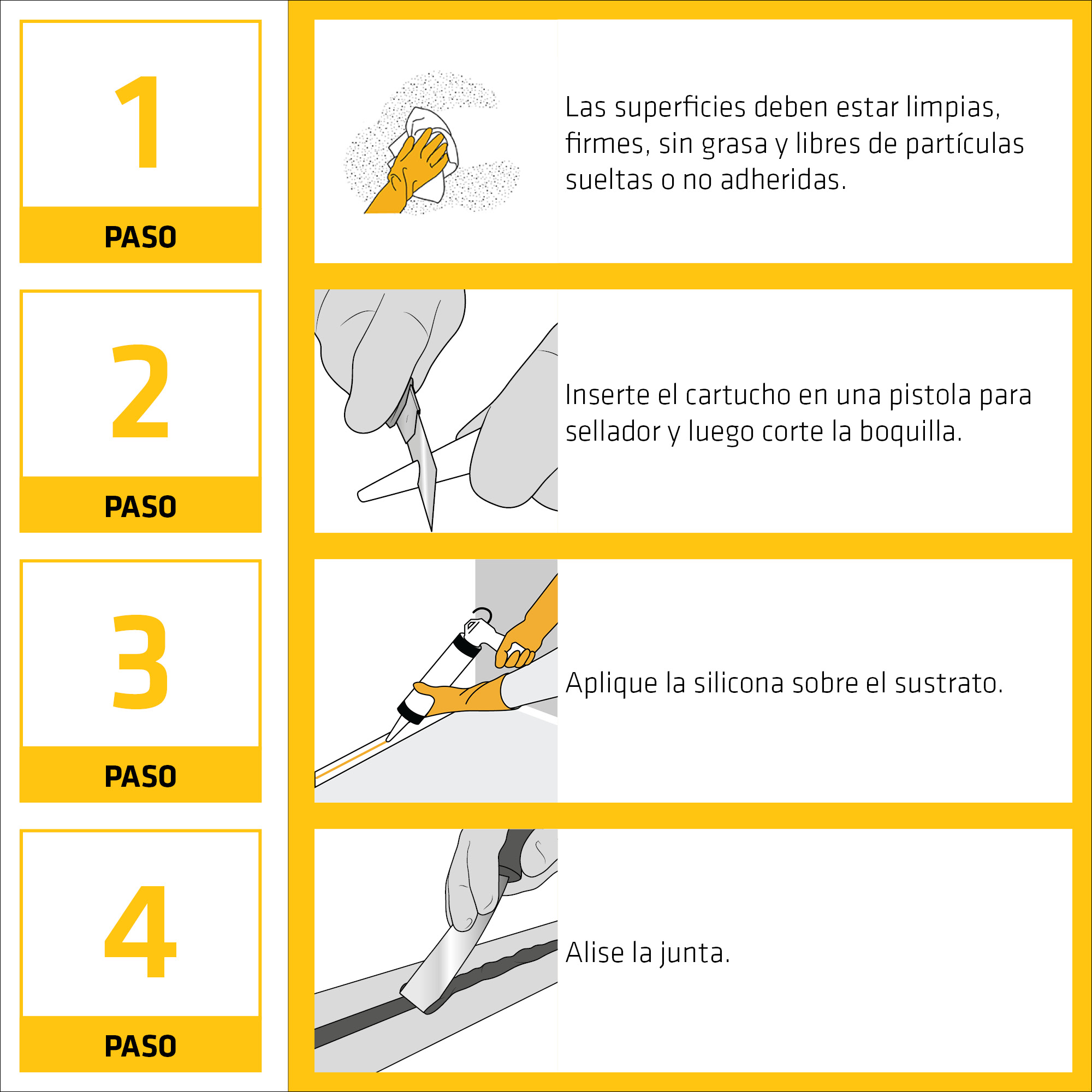 1
PASO

Las superficies deben estar limpias, firmes, sin grasa y libres de partículas sueltas o no adheridas.

2
PASO

Inserte el cartucho en una pistola para sellador y luego corte la boquilla.

3
PASO

Aplique la silicona sobre el sustrato.

4
PASO

Alise la junta.