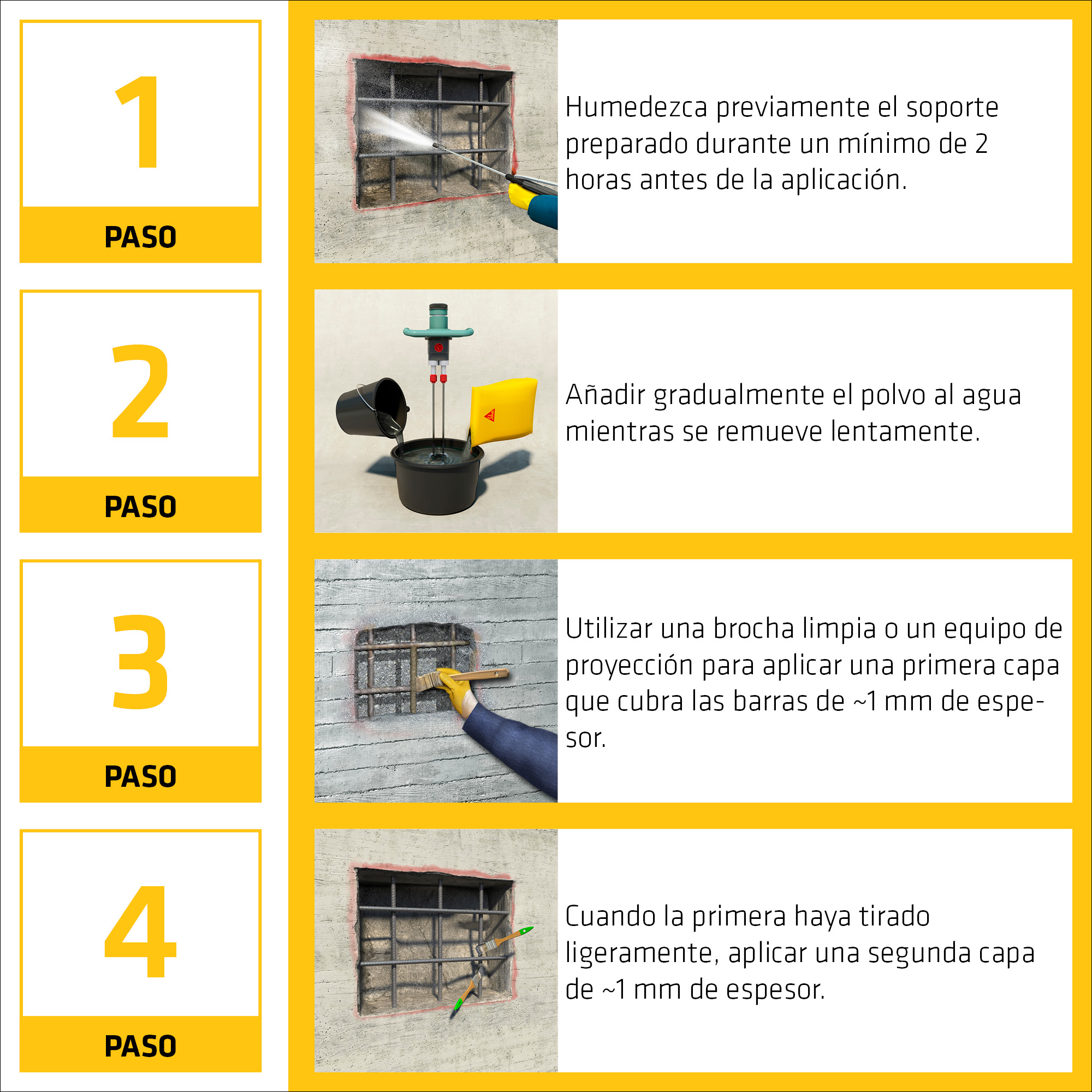 1

PASO

Humedezca previamente el soporte preparado durante un mínimo de 2 horas antes de la aplicación.

2

PASO

Añadir gradualmente el polvo al agua mientras se remueve lentamente.

3

PASO

Utilizar una brocha limpia o un equipo de proyección para aplicar una primera capa que cubra las barras de ~1 mm de espesor.

4

PASO

Cuando la primera haya tirado ligeramente, aplicar una segunda capa de ~1 mm de espesor.