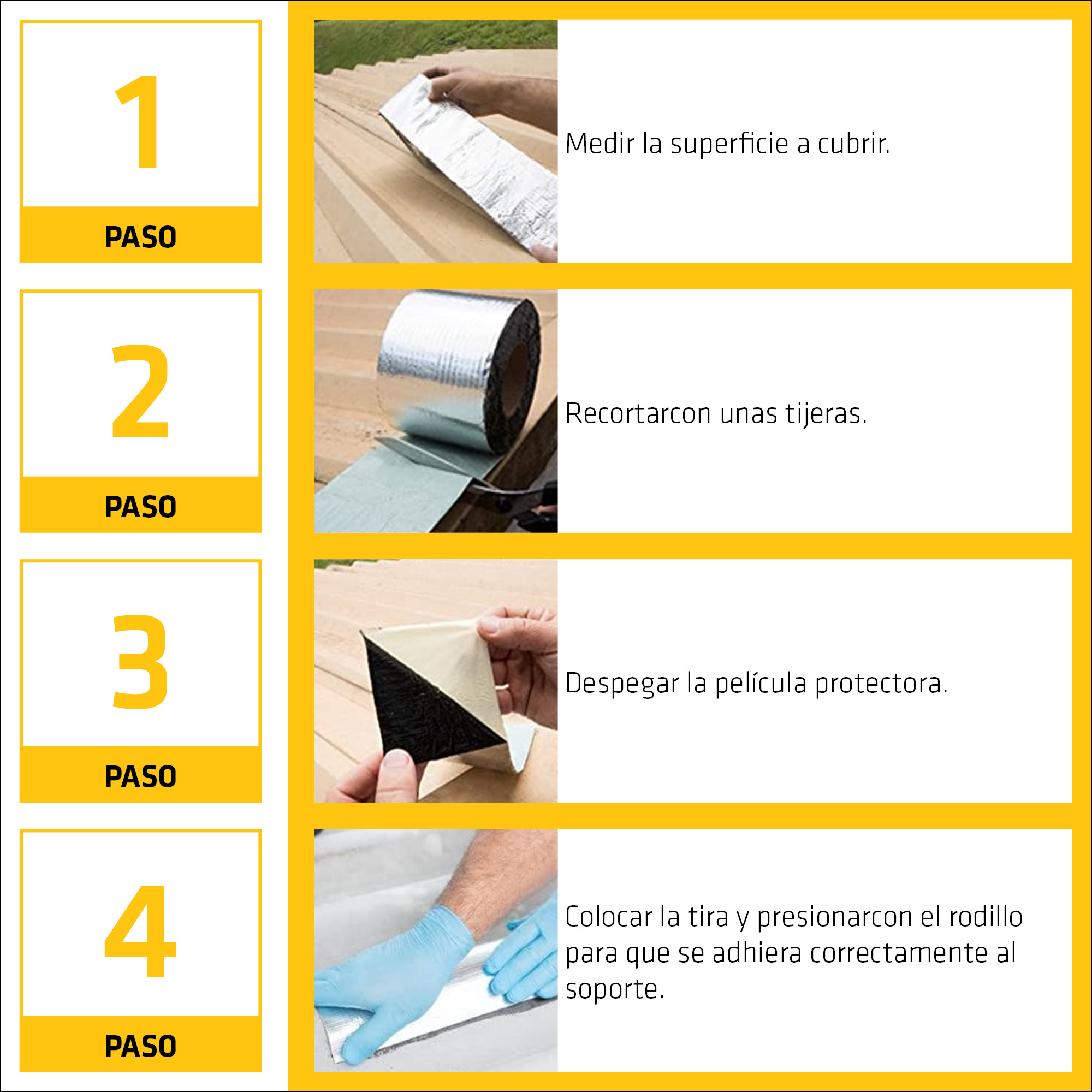 1
PASO

Medir la superficie a cubrir.

2
PASO

Recortarcon unas tijeras.

3
PASO

Despegar la película protectora.

4
PASO

Colocar la tira y presionarcon el rodillo para que se adhiera correctamente al soporte.