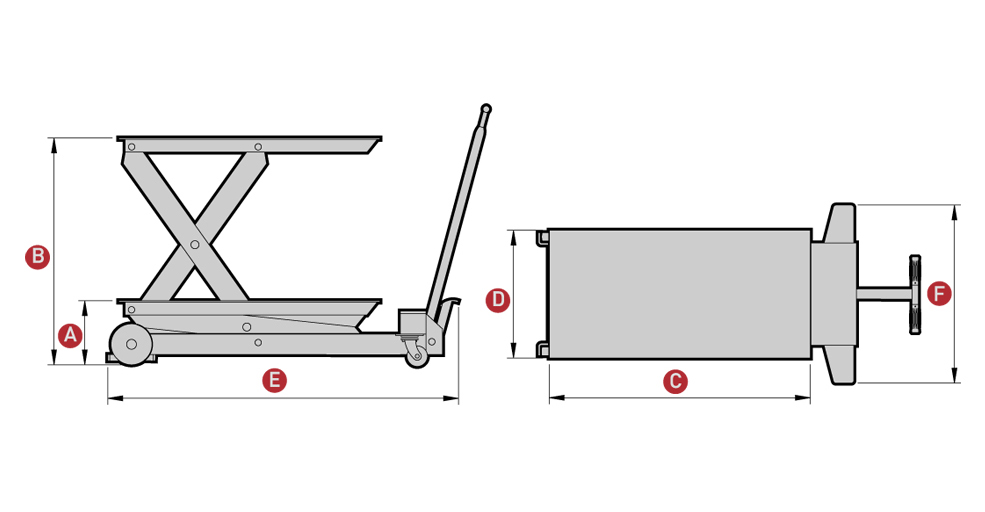 B
A
E
D
C
F