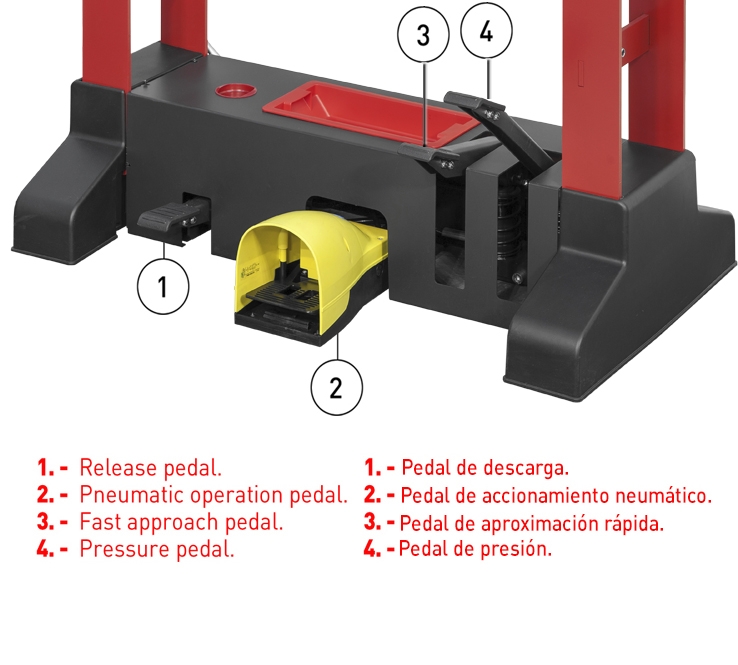 3
4
1
2

1. - Release pedal.
2. - Pneumatic operation pedal.
3. - Fast approach pedal.
4. - Pressure pedal.

1. - Pedal de descarga.
2. - Pedal de accionamiento neumático.
3. - Pedal de aproximación rápida.
4. - Pedal de presión.