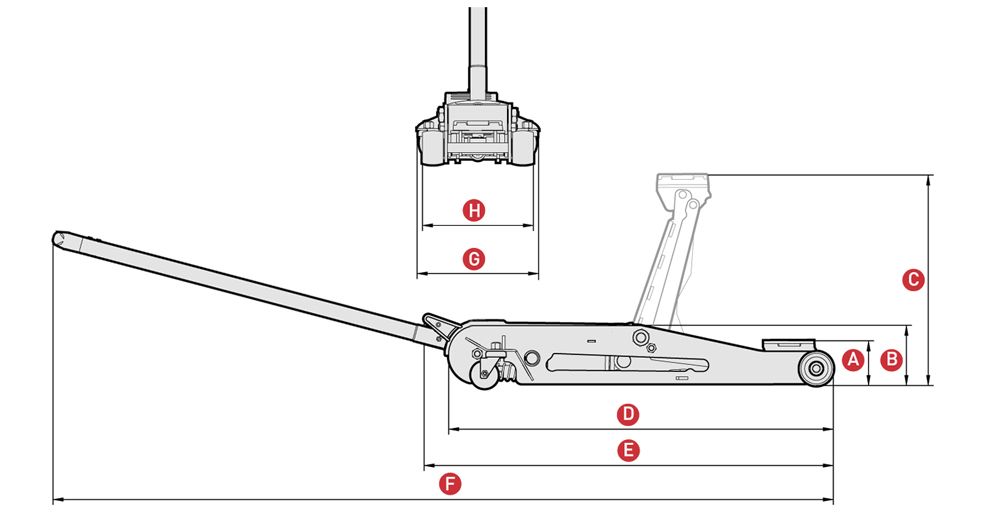 H
G
C
A
B
D
E
F