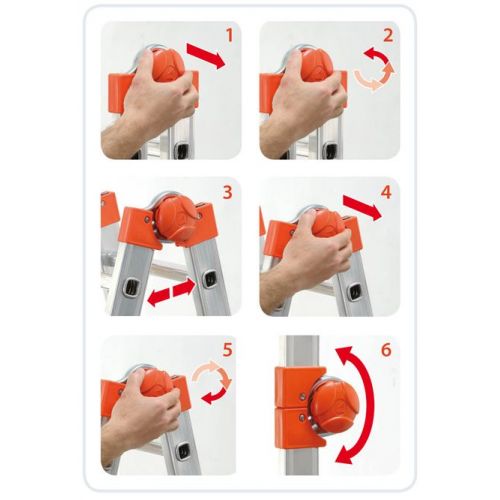 1

2

3

4

5

6