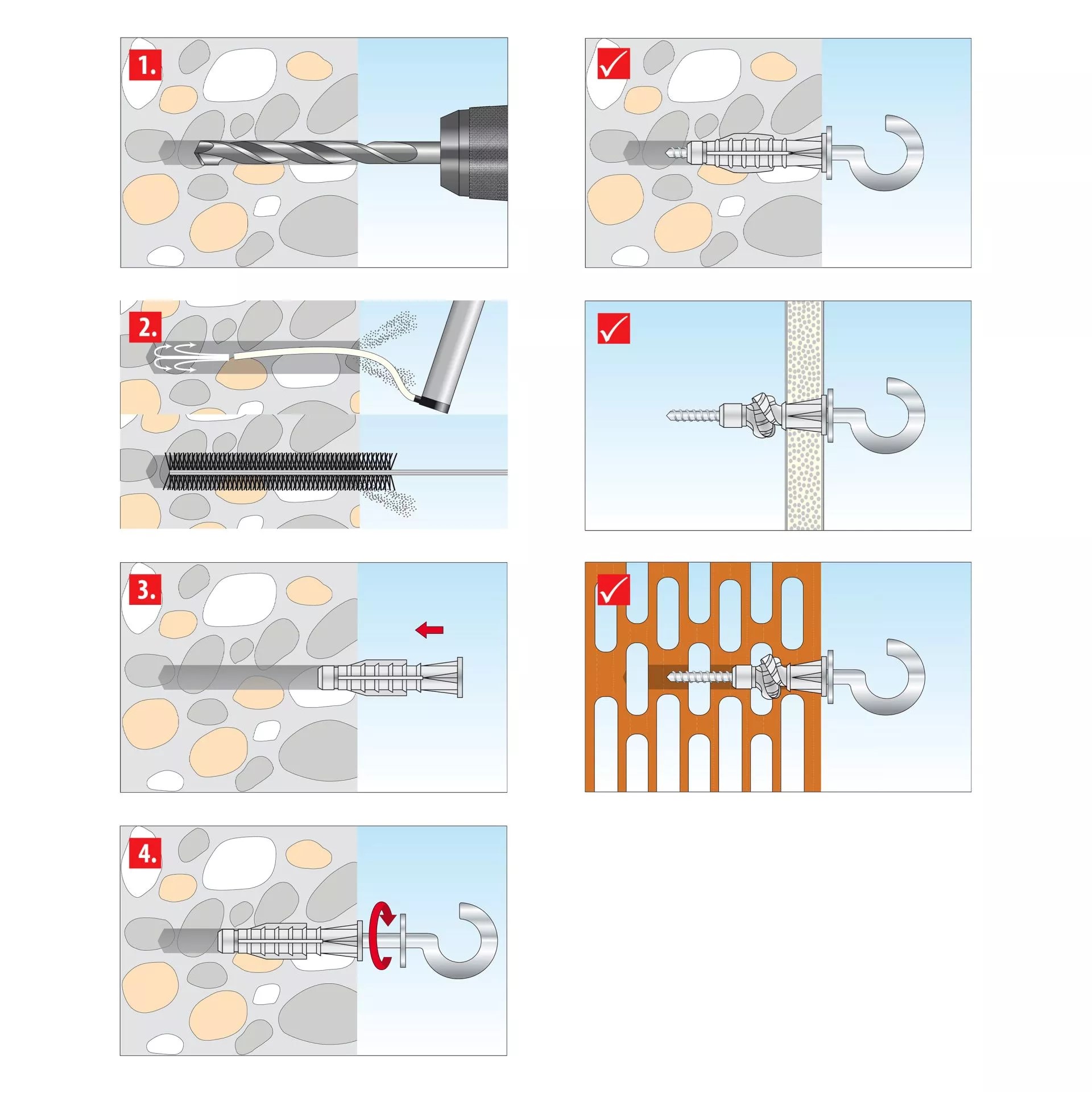 1.

2.

3.

4.