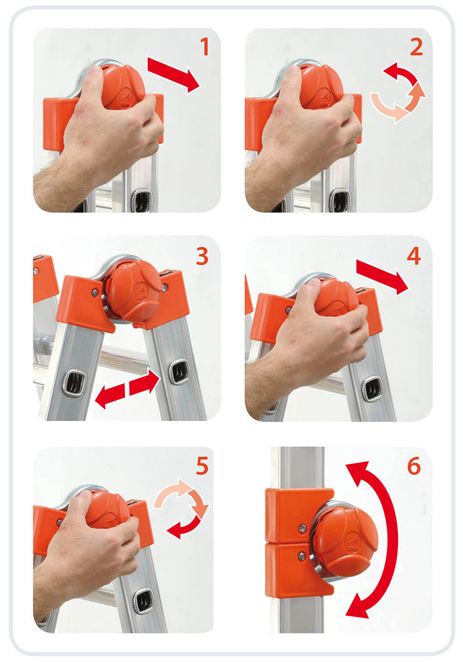 1

2

3

4

5

6