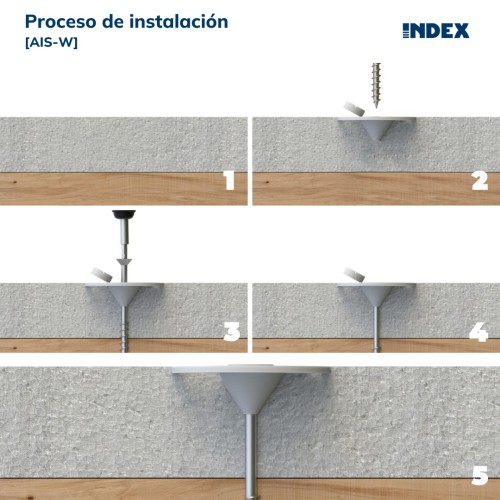 Proceso de instalación
[AIS-W]

INDEX

1

2

3

4

5