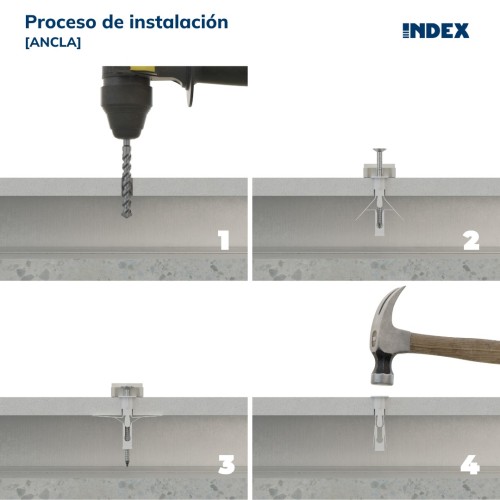 Proceso de instalación
[ANCLA]

INDEX

1

2

3

4